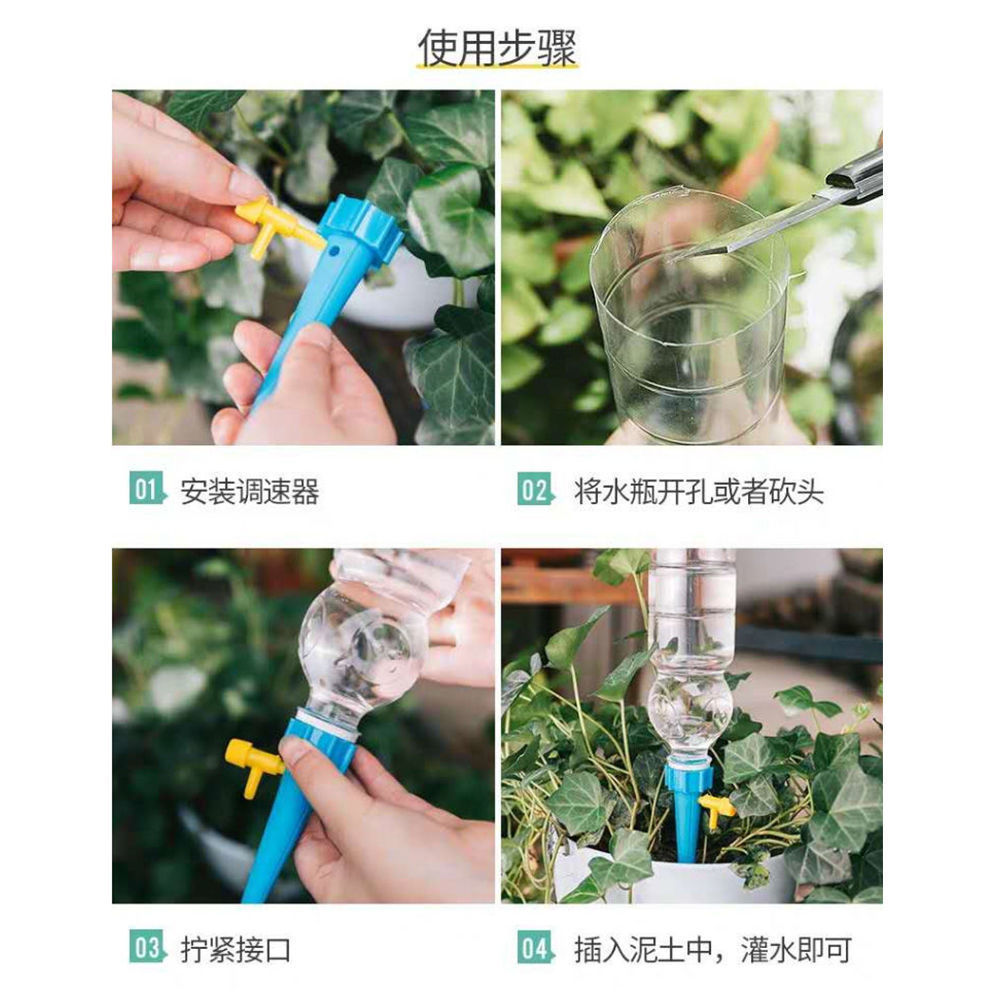 使用步骤

01 安装调速器

02 将水瓶开孔或者砍头

03 拧紧接口

04 插入泥土中，灌水即可