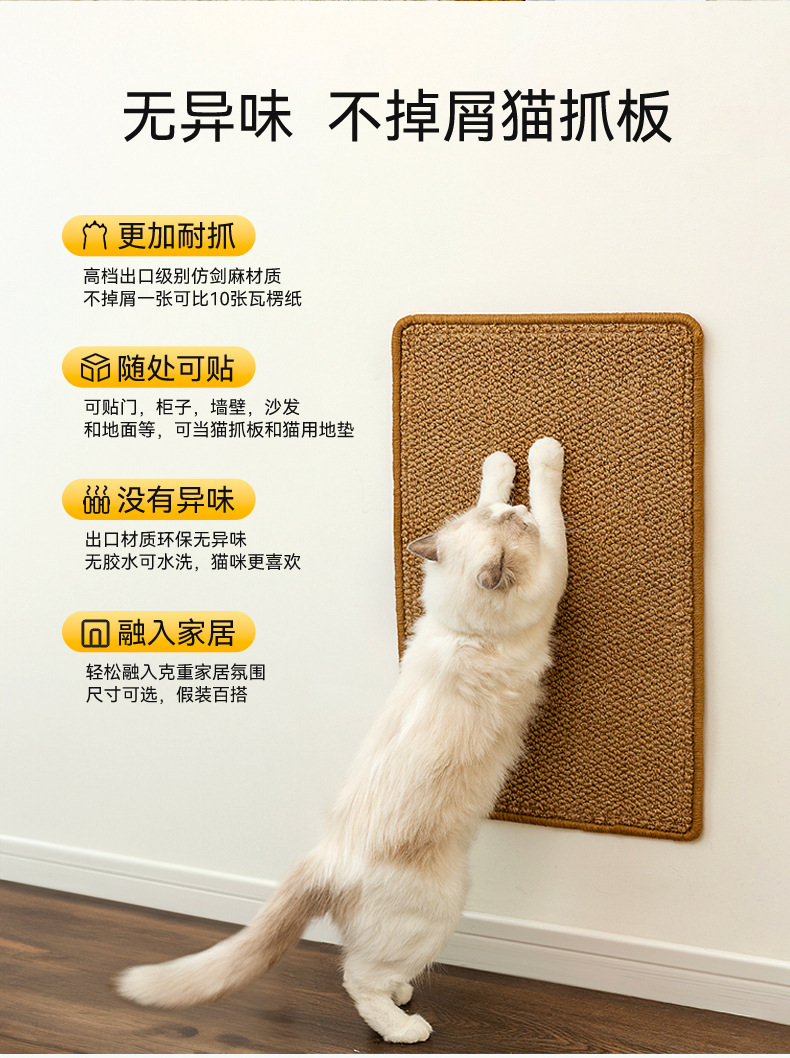 无异味 不掉屑猫抓板

更加耐抓
高档出口级别仿剑麻材质
不掉屑一张可比10张瓦楞纸

随处可贴
可贴门，柜子，墙壁，沙发
和地面等，可当猫抓板和猫用地垫

没有异味
出口材质环保无异味
无胶水可水洗，猫咪更喜欢

融入家居
轻松融入克重家居氛围
尺寸可选，假装百搭