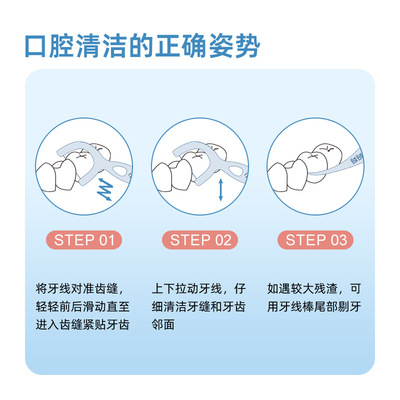 口腔清洁的正确姿势

STEP 01

将牙线对准齿缝，轻轻前后滑动直至进入齿缝紧贴牙齿

STEP 02

上下拉动牙线，仔细清洁牙缝和牙齿邻面

STEP 03

如遇较大残渣，可用牙线棒尾部剔牙