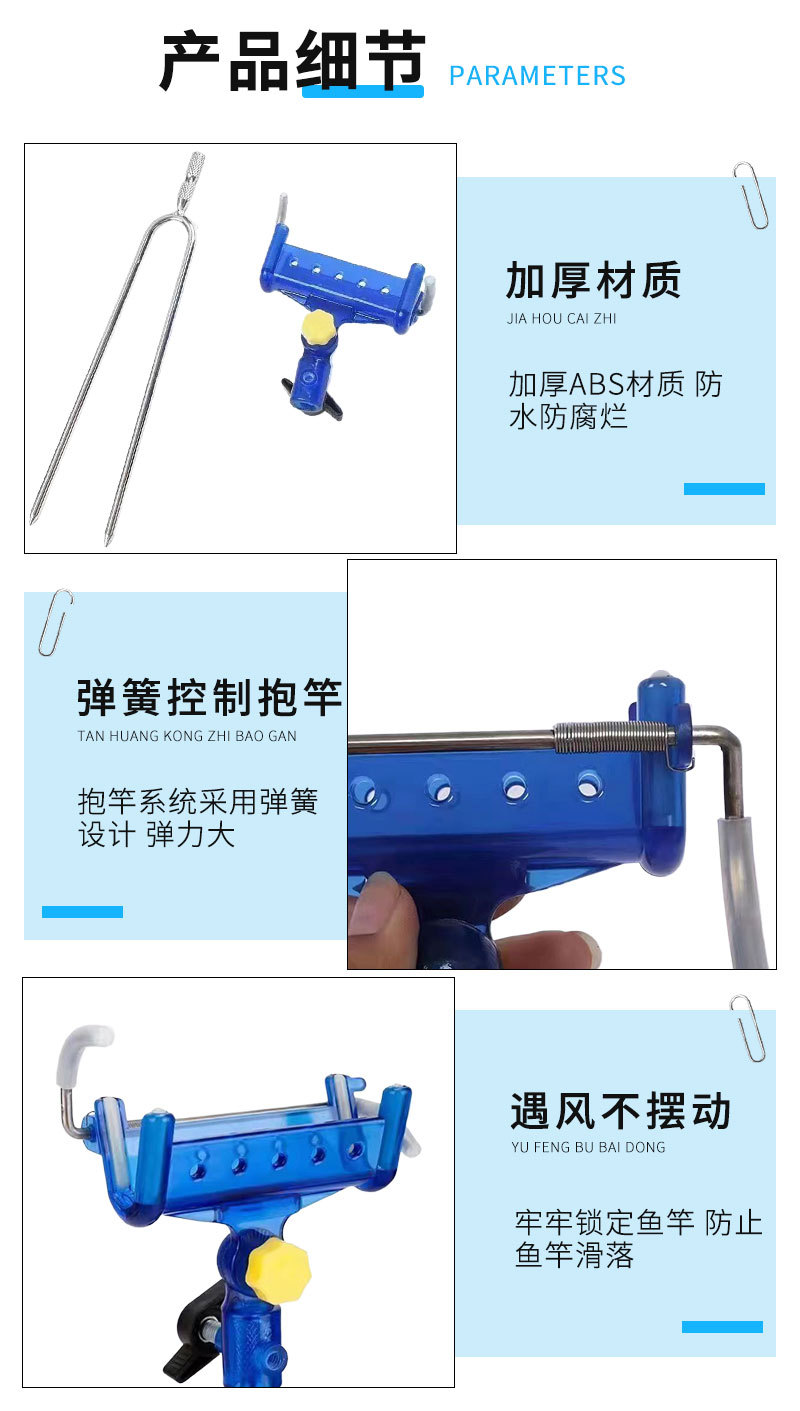 产品细节 PARAMETERS

加厚材质
JIA HOU CAI ZHI

加厚ABS材质 防水防腐烂

弹簧控制抱竿
TAN HUANG KONG ZHI BAO GAN

抱竿系统采用弹簧设计 弹力大

遇风不摆动
YU FENG BU BAI DONG

牢牢锁定鱼竿 防止鱼竿滑落