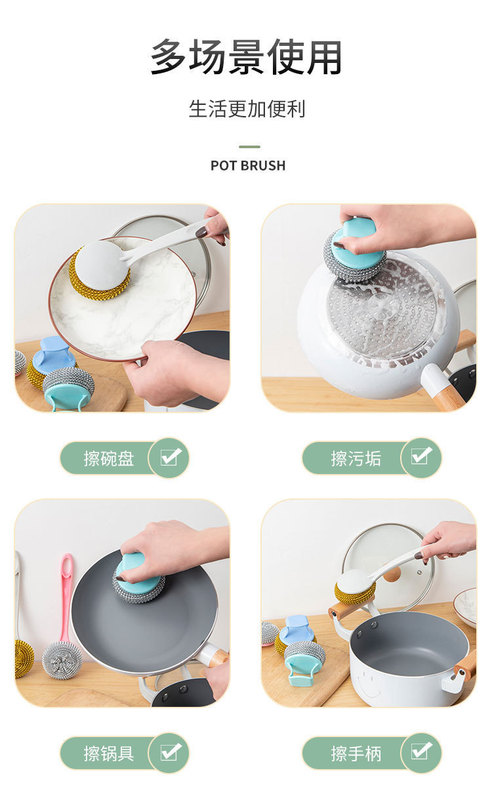 多场景使用

生活更加便利

POT BRUSH

擦碗盘

擦污垢

擦锅具

擦手柄