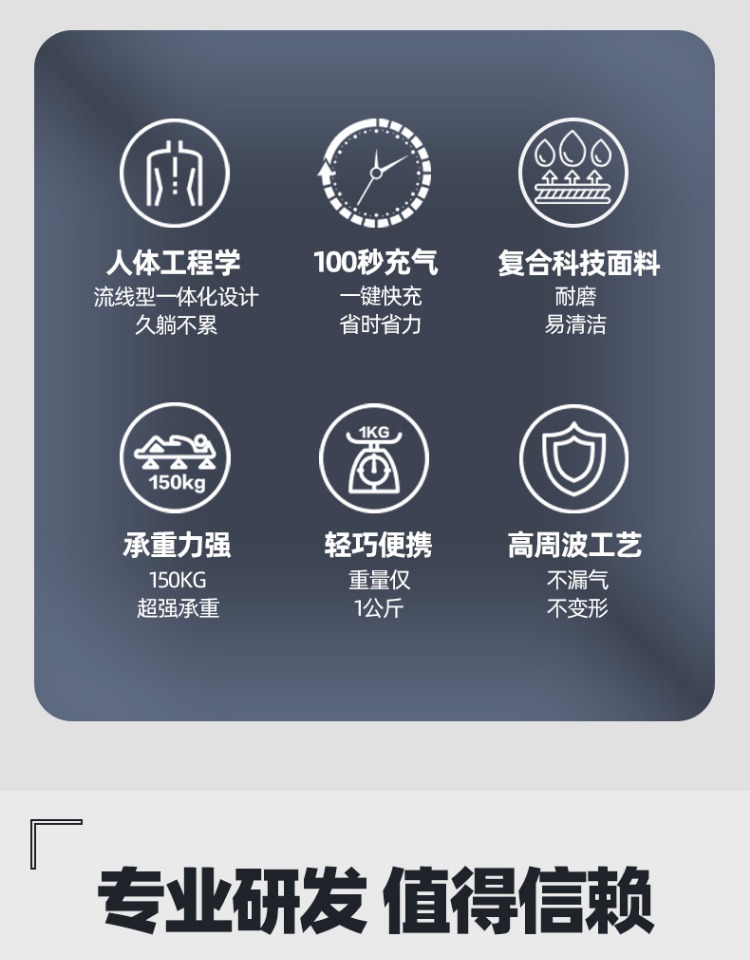 人体工程学
流线型一体化设计
久躺不累

100秒充气
一键快充
省时省力

复合科技面料
耐磨
易清洁

150kg

承重力强
150KG
超强承重

1KG

轻巧便携
重量仅
1公斤

高周波工艺
不漏气
不变形

专业研发 值得信赖