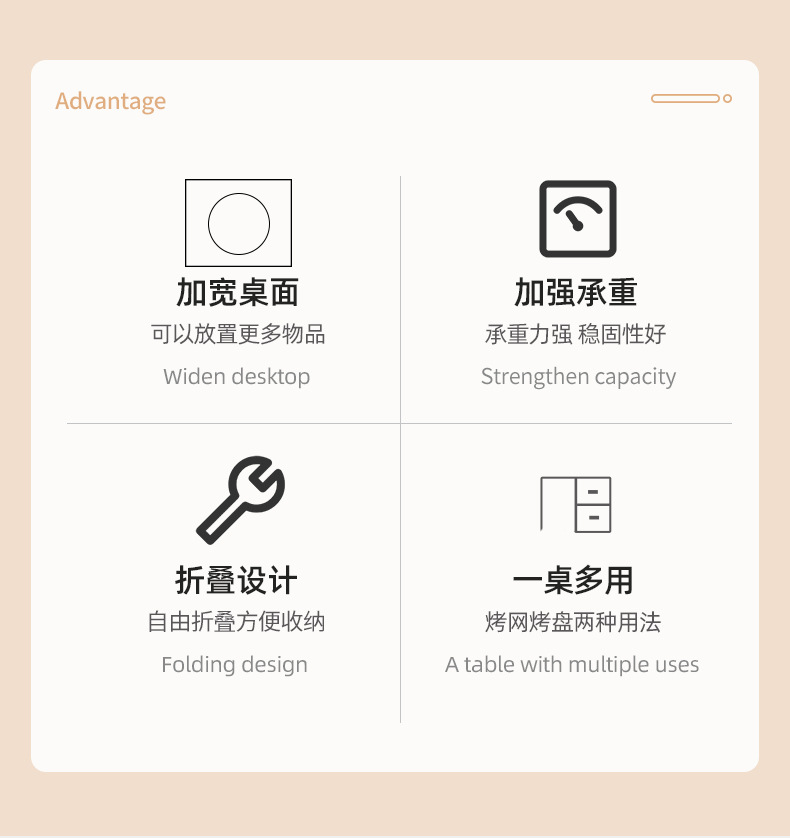 Advantage

加宽桌面
可以放置更多物品
Widen desktop

加强承重
承重力强 稳固性好
Strengthen capacity

折叠设计
自由折叠方便收纳
Folding design

一桌多用
烤网烤盘两种用法
A table with multiple uses