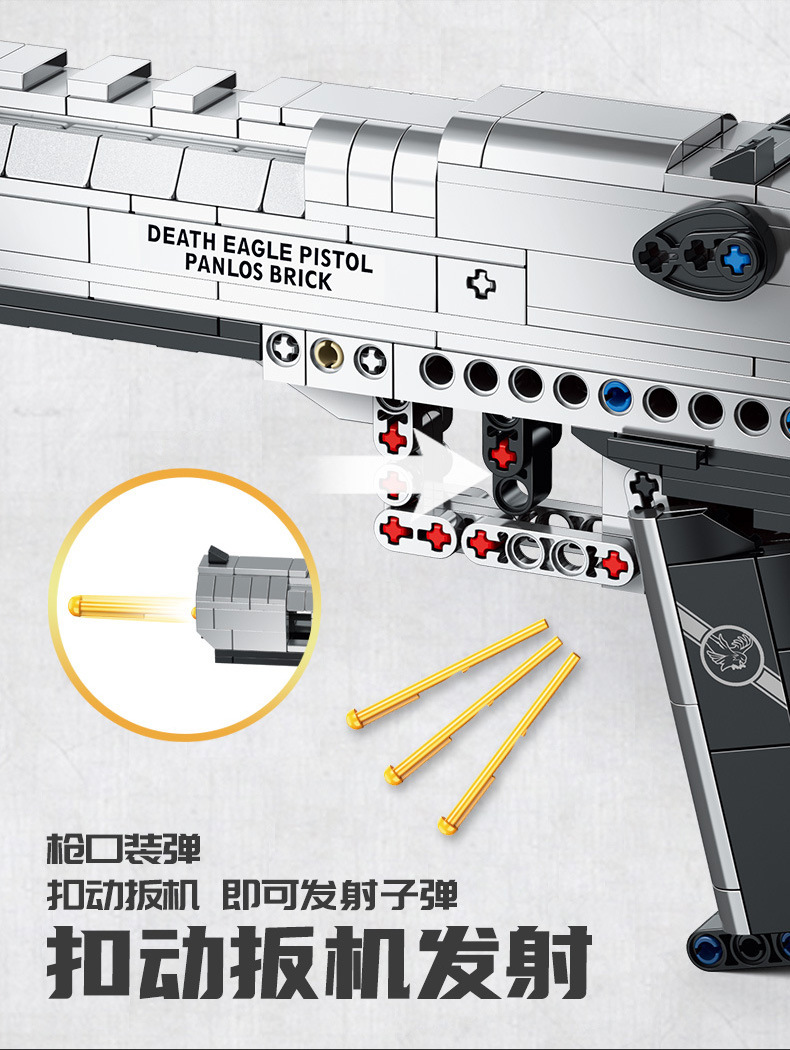 DEATH EAGLE PISTOL
PANLOS BRICK

枪口装弹
扣动扳机 即可发射子弹
扣动扳机发射