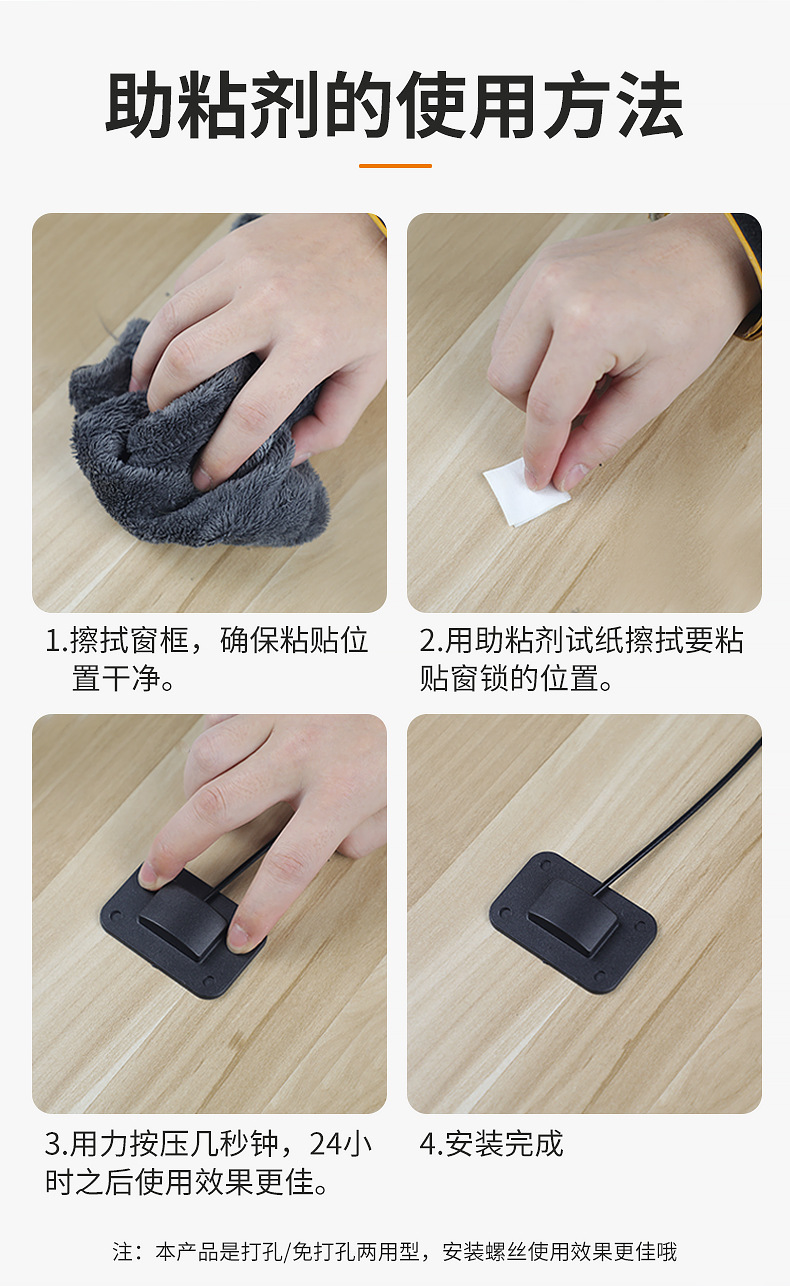 助粘剂的使用方法

1.擦拭窗框，确保粘贴位置干净。

2.用助粘剂试纸擦拭要粘贴窗锁的位置。

3.用力按压几秒钟，24小时之后使用效果更佳。

4.安装完成

注：本产品是打孔/免打孔两用型，安装螺丝使用效果更佳哦