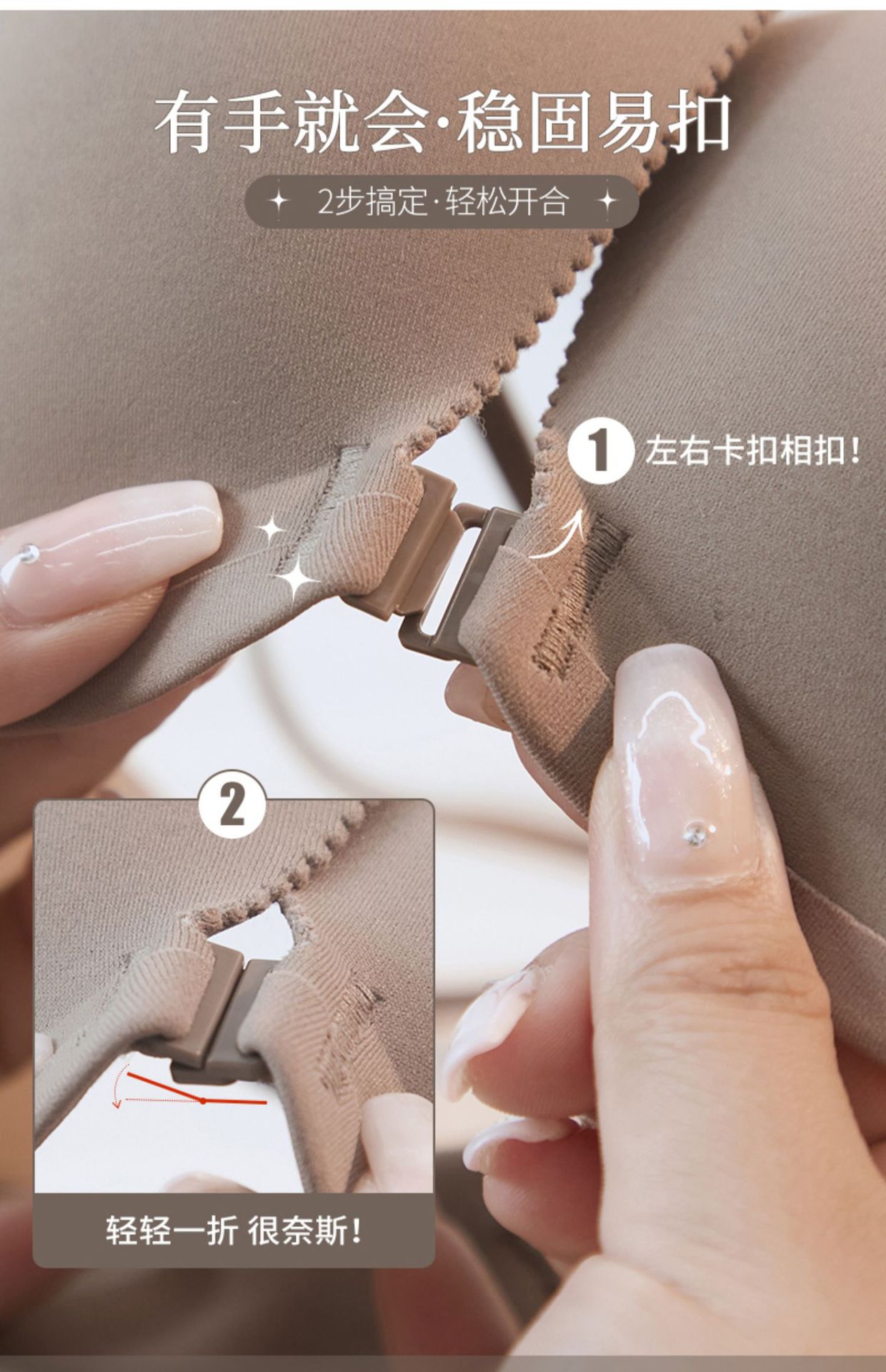 有手就会·稳固易扣

2步搞定·轻松开合

1 左右卡扣相扣！

2

轻轻一折 很奈斯！