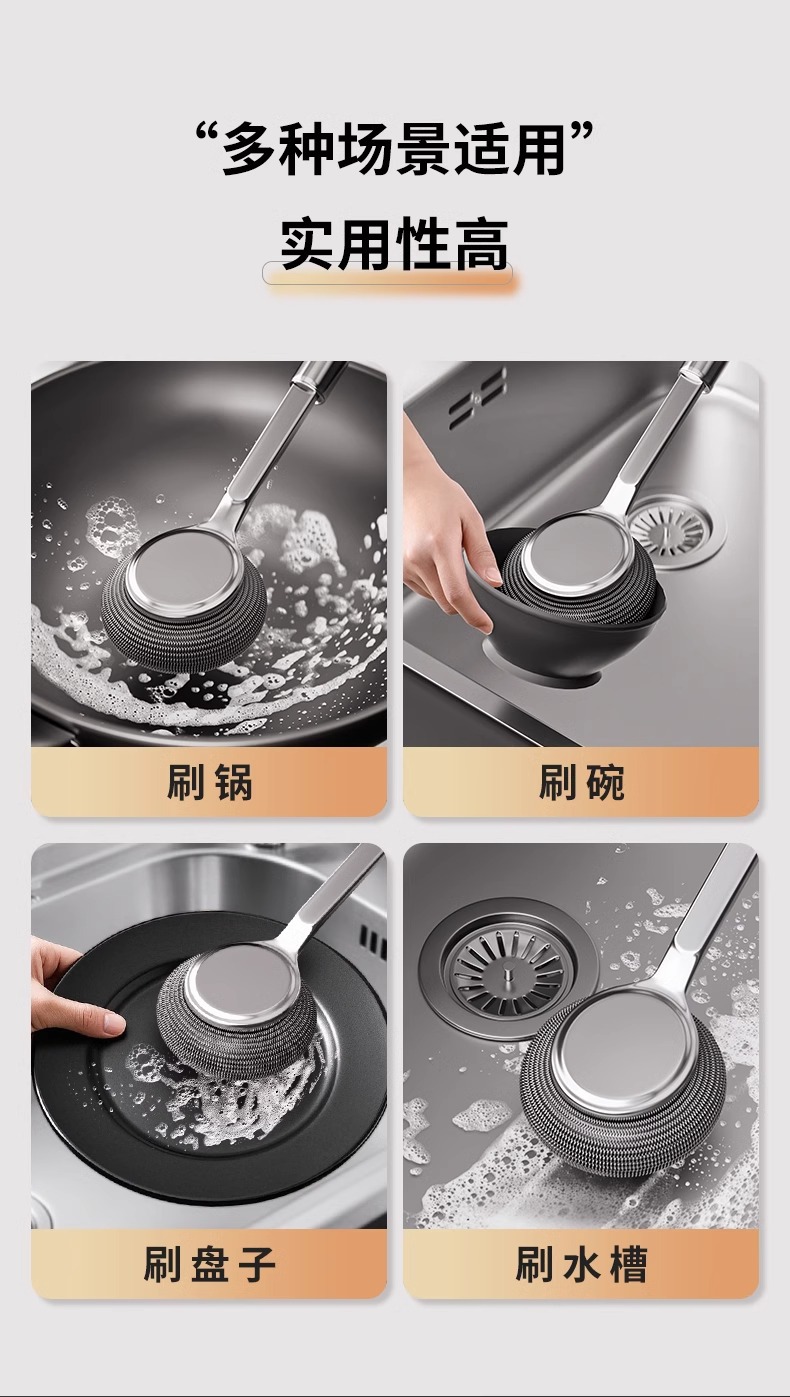 “多种场景适用”
实用性高

刷锅

刷碗

刷盘子

刷水槽