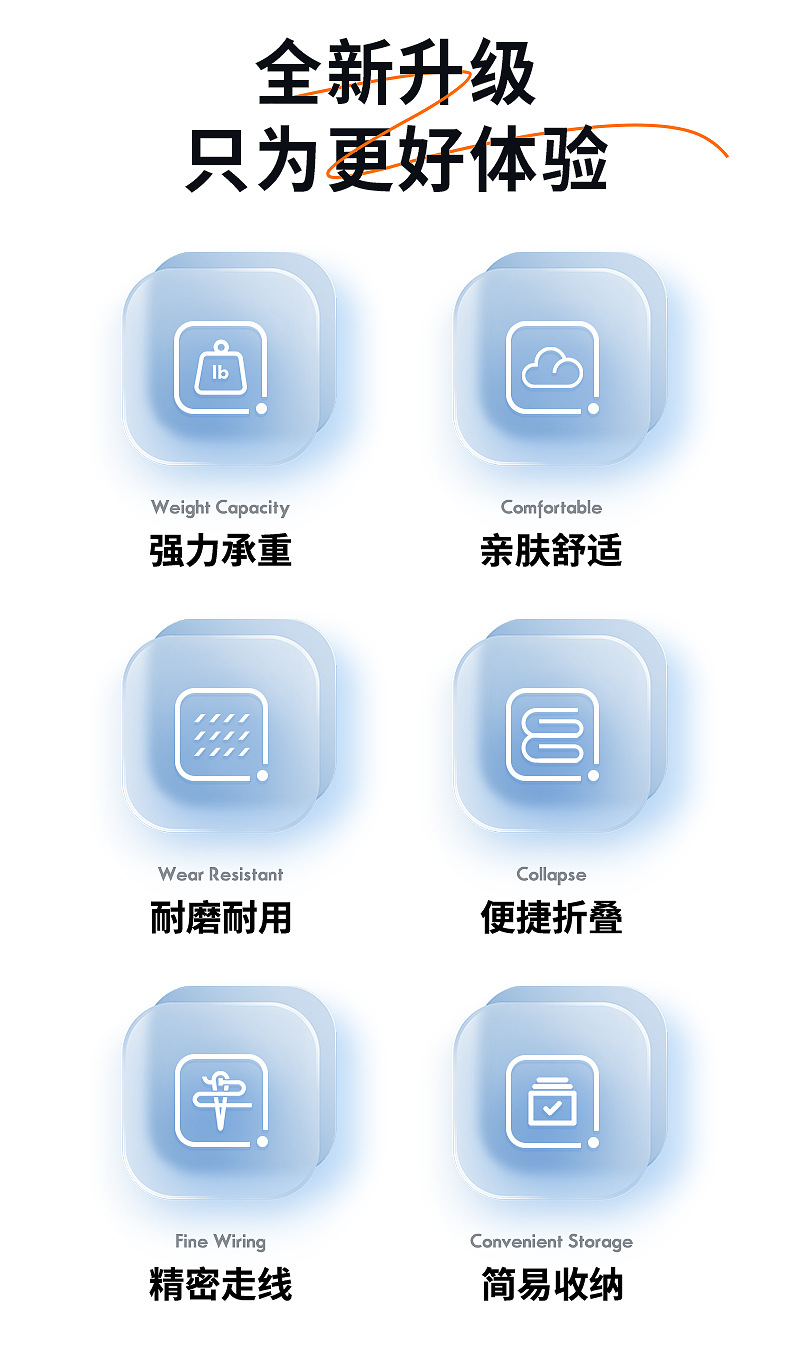 全新升级
只为更好体验

lb

Weight Capacity
强力承重

Comfortable
亲肤舒适

Wear Resistant
耐磨耐用

Collapse
便捷折叠

Fine Wiring
精密走线

Convenient Storage
简易收纳