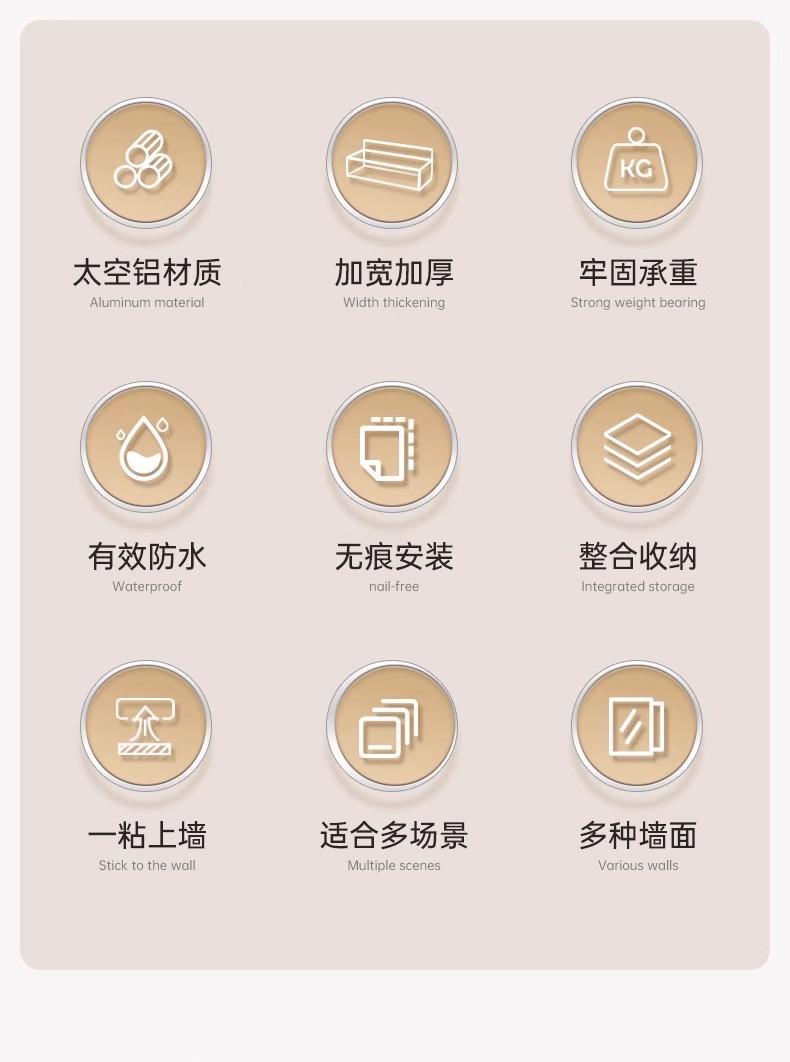 KG

太空铝材质
Aluminum material

加宽加厚
Width thickening

牢固承重
Strong weight bearing

有效防水
Waterproof

无痕安装
nail-free

整合收纳
Integrated storage

一粘上墙
Stick to the wall

适合多场景
Multiple scenes

多种墙面
Various walls