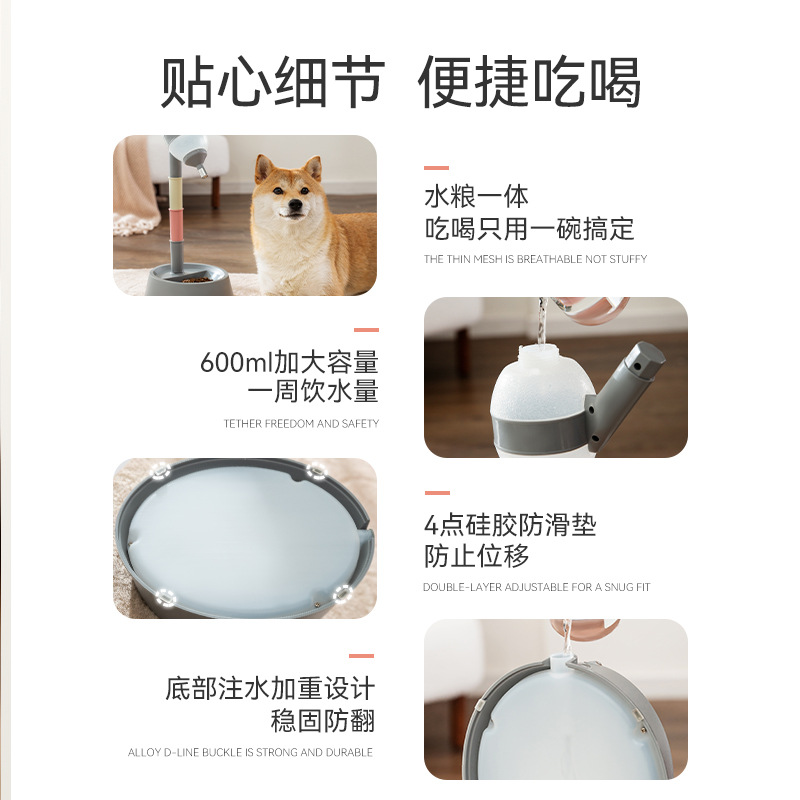 贴心细节 便捷吃喝

水粮一体
吃喝只用一碗搞定
THE THIN MESH IS BREATHABLE NOT STUFFY

600ml加大容量
一周饮水量
TETHER FREEDOM AND SAFETY

4点硅胶防滑垫
防止位移
DOUBLE-LAYER ADJUSTABLE FOR A SNUG FIT

底部注水加重设计
稳固防翻
ALLOY D-LINE BUCKLE IS STRONG AND DURABLE