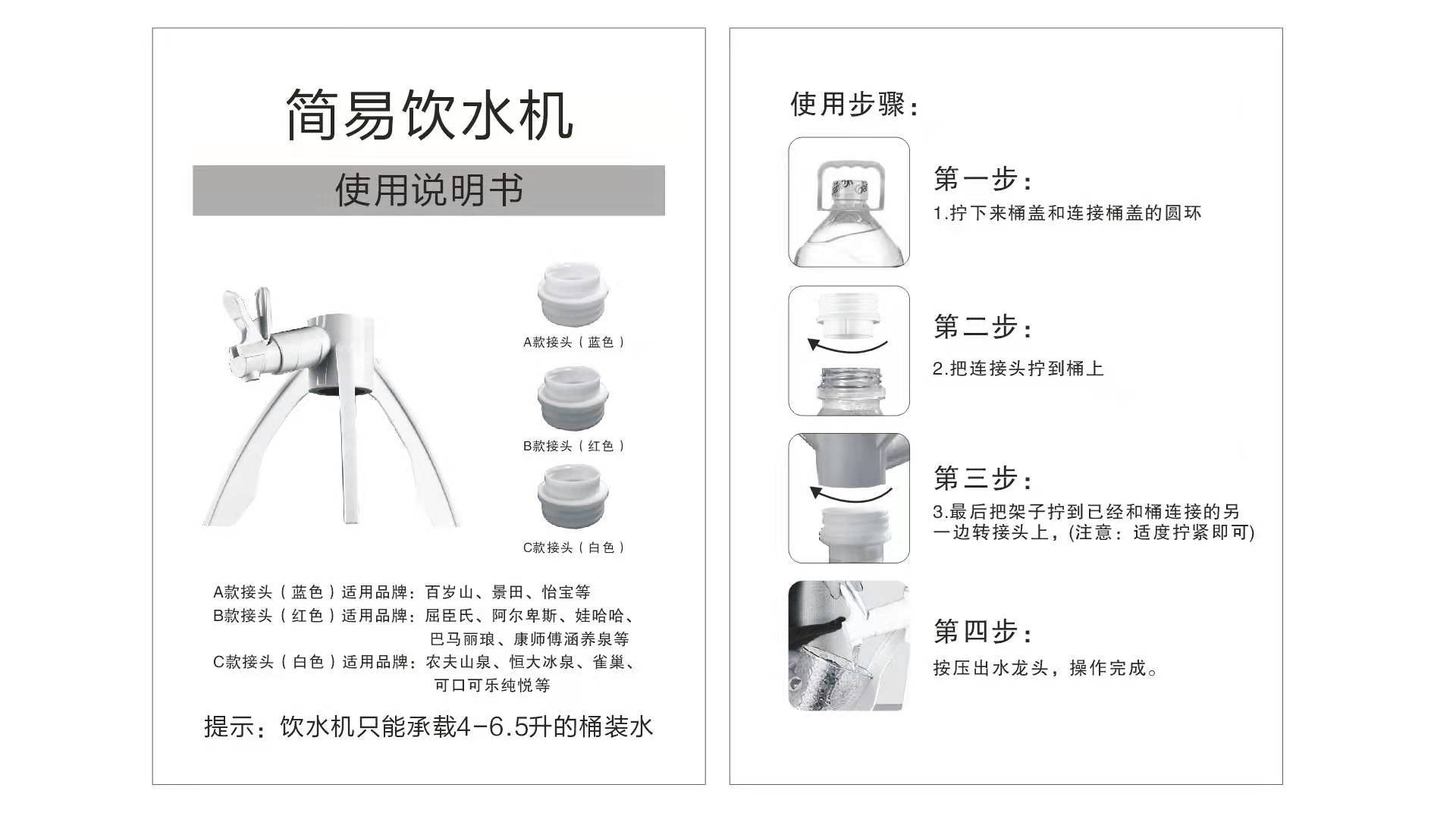 简易饮水机

使用说明书

A款接头（蓝色）

B款接头（红色）

C款接头（白色）

A款接头（蓝色）适用品牌：百岁山、景田、怡宝等
B款接头（红色）适用品牌：屈臣氏、阿尔卑斯、娃哈哈、巴马丽琅、康师傅涵养泉等
C款接头（白色）适用品牌：农夫山泉、恒大冰泉、雀巢、可口可乐纯悦等

提示：饮水机只能承载4-6.5升的桶装水

使用步骤：

第一步：
1.拧下来桶盖和连接桶盖的圆环

第二步：
2.把连接头拧到桶上

第三步：
3.最后把架子拧到已经和桶连接的另一边转接头上，(注意：适度拧紧即可)

第四步：
按压出水龙头，操作完成。