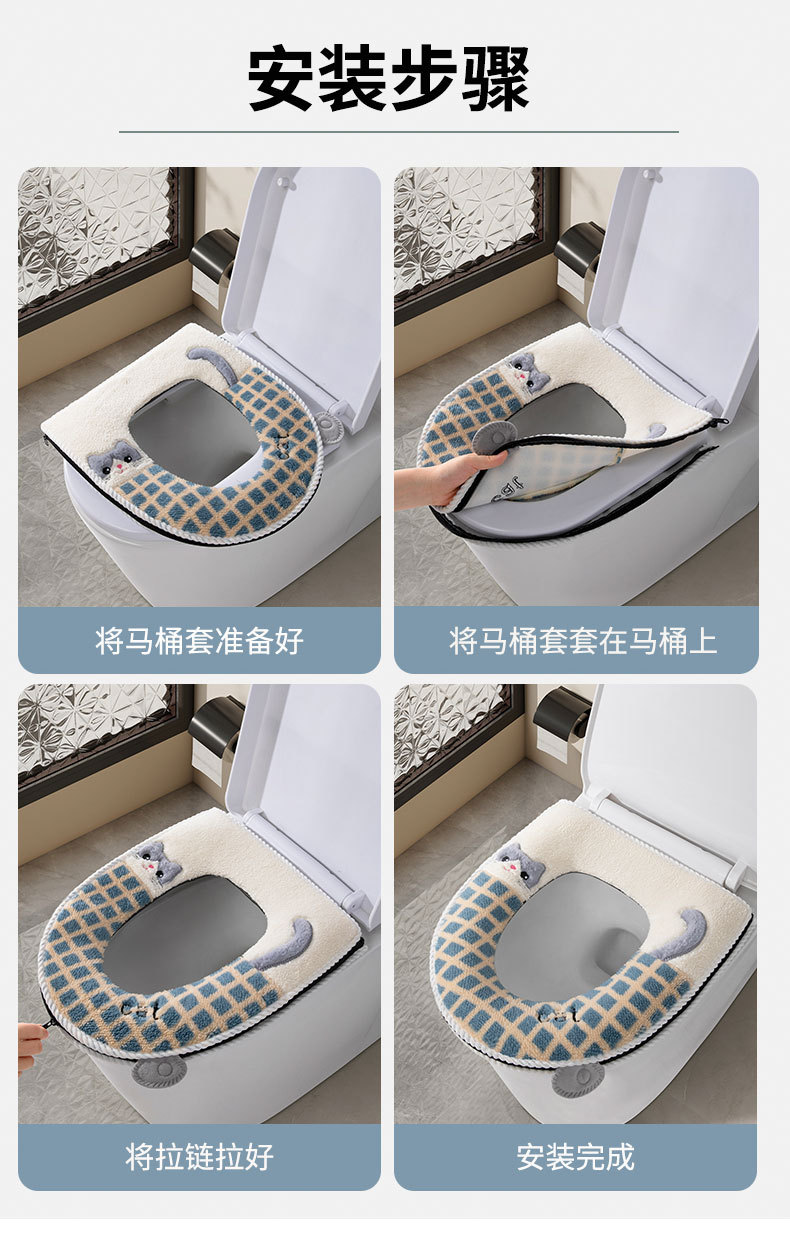 安装步骤

将马桶套准备好

将马桶套套在马桶上

将拉链拉好

安装完成