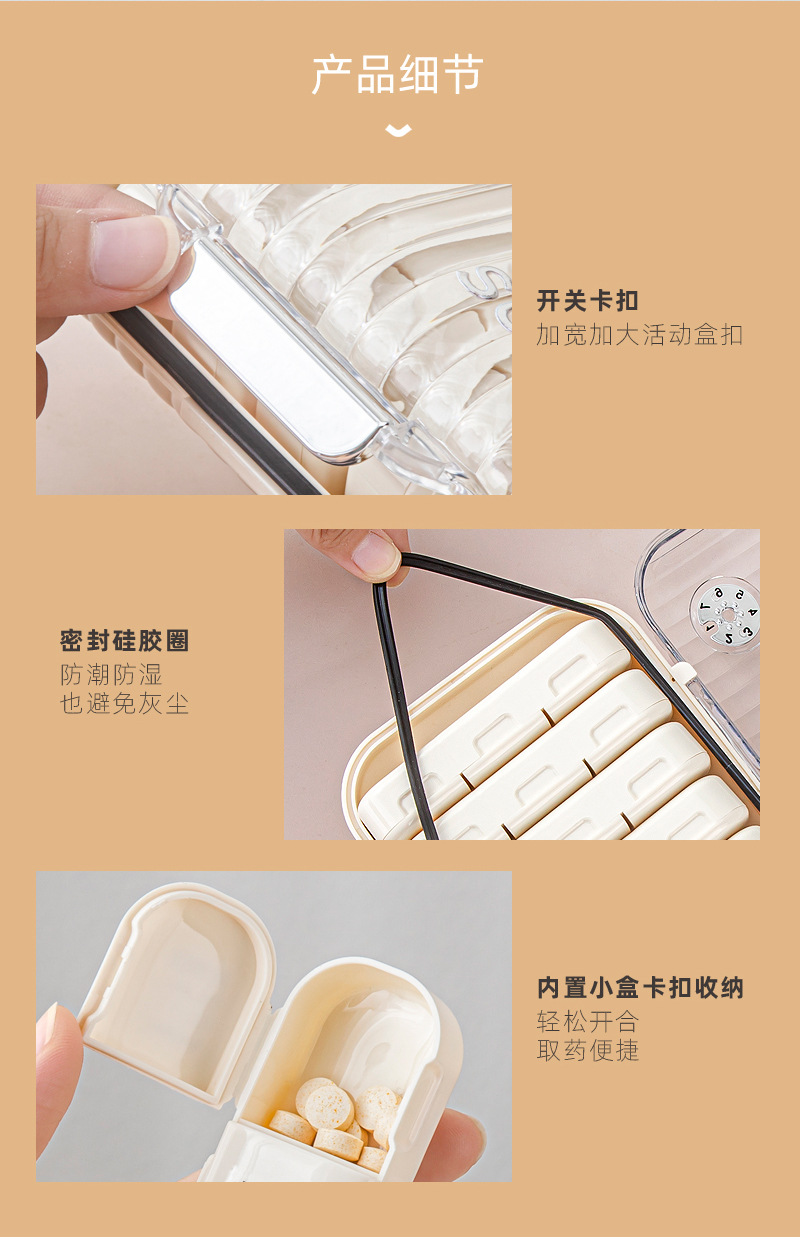 产品细节

开关卡扣
加宽加大活动盒扣

密封硅胶圈
防潮防湿
也避免灰尘

内置小盒卡扣收纳
轻松开合
取药便捷