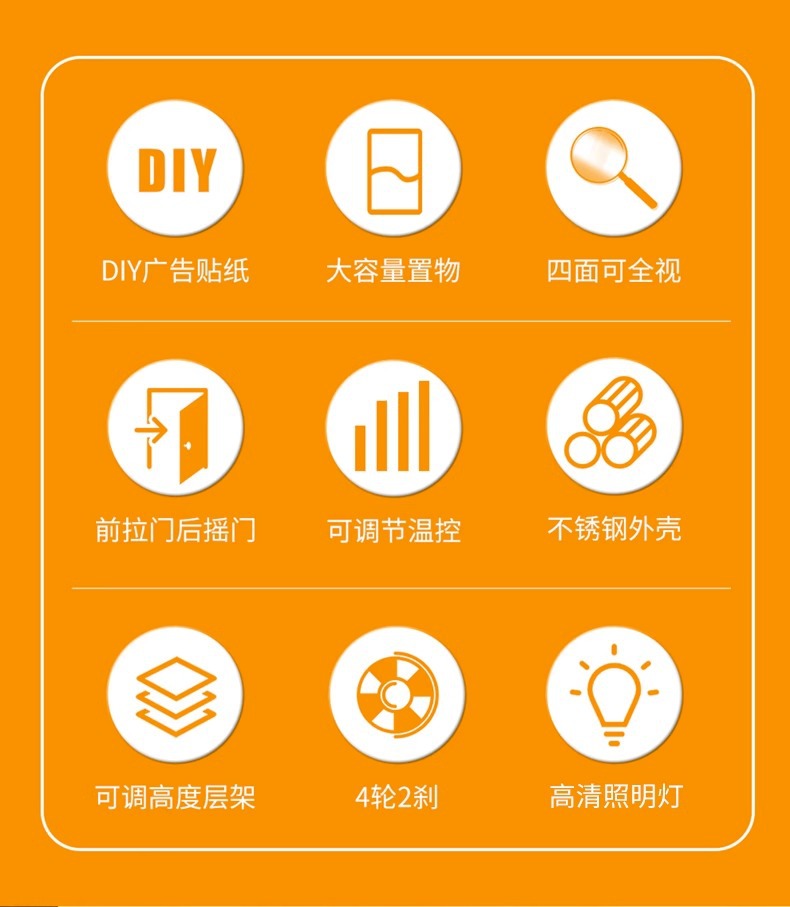 DIY

DIY广告贴纸

大容量置物

四面可全视

前拉门后摇门

可调节温控

不锈钢外壳

可调高度层架

4轮2刹

高清照明灯