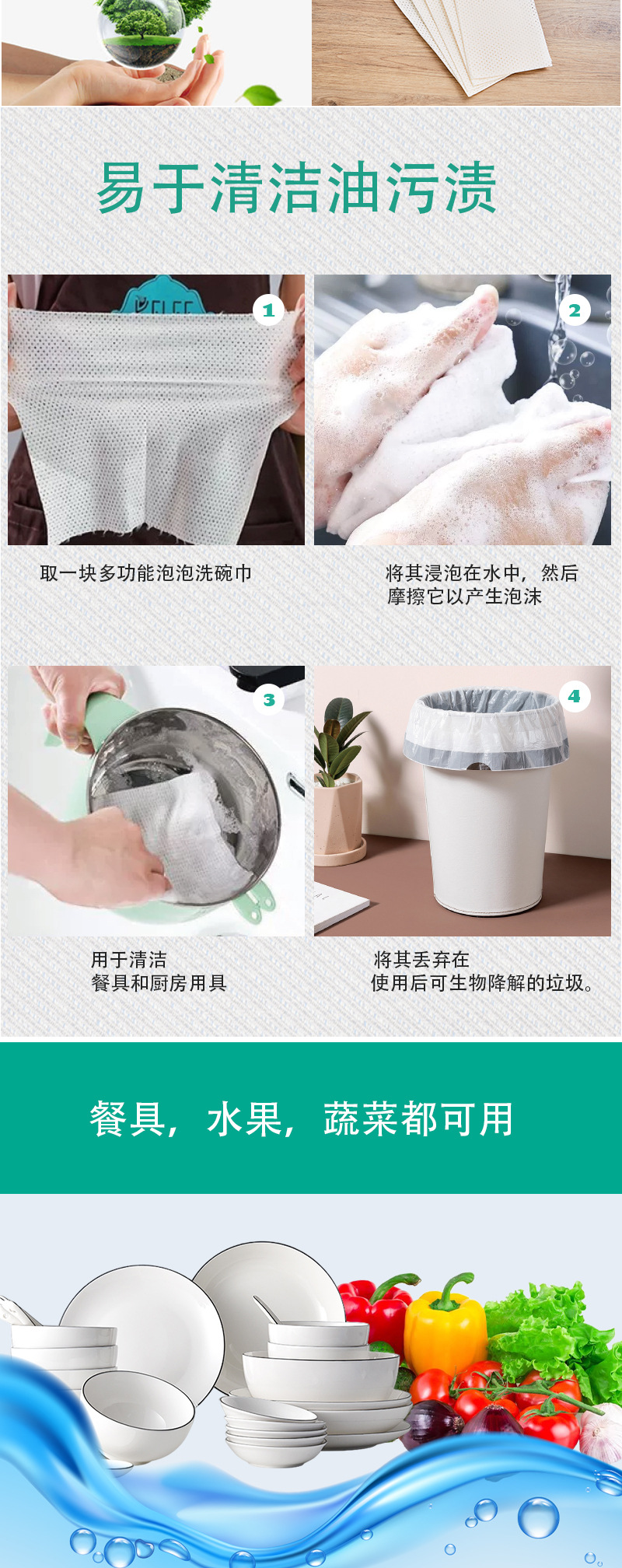 易于清洁油污渍

1

2

取一块多功能泡泡洗碗巾

将其浸泡在水中，然后摩擦它以产生泡沫

3

4

用于清洁
餐具和厨房用具

将其丢弃在
使用后可生物降解的垃圾。

餐具，水果，蔬菜都可用