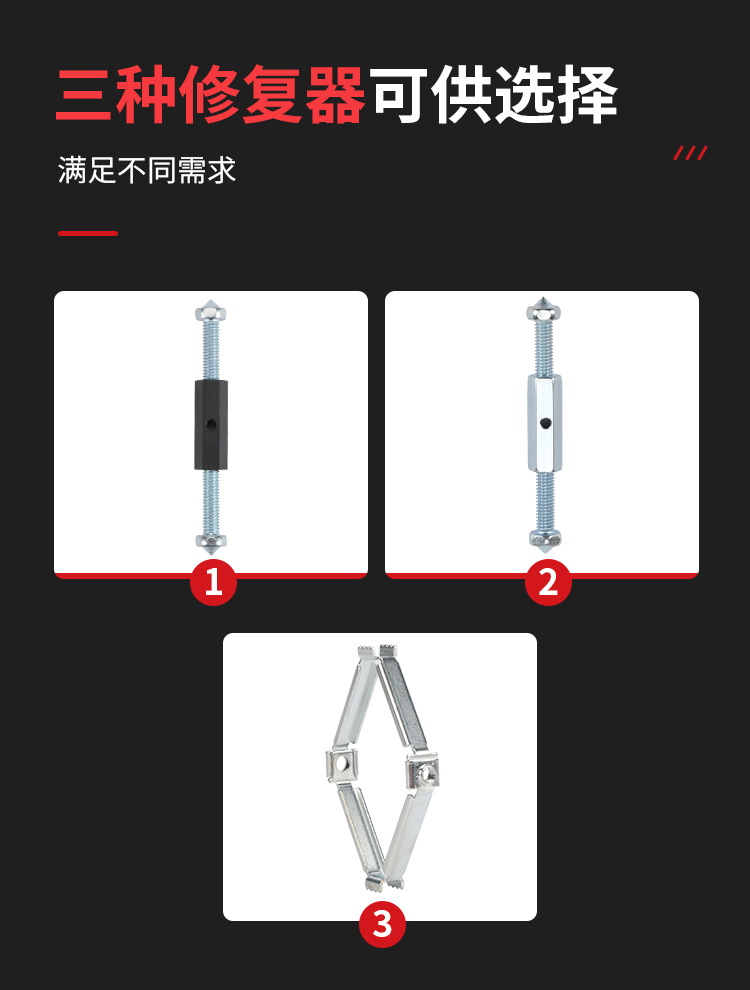 三种修复器可供选择

满足不同需求

1

2

3