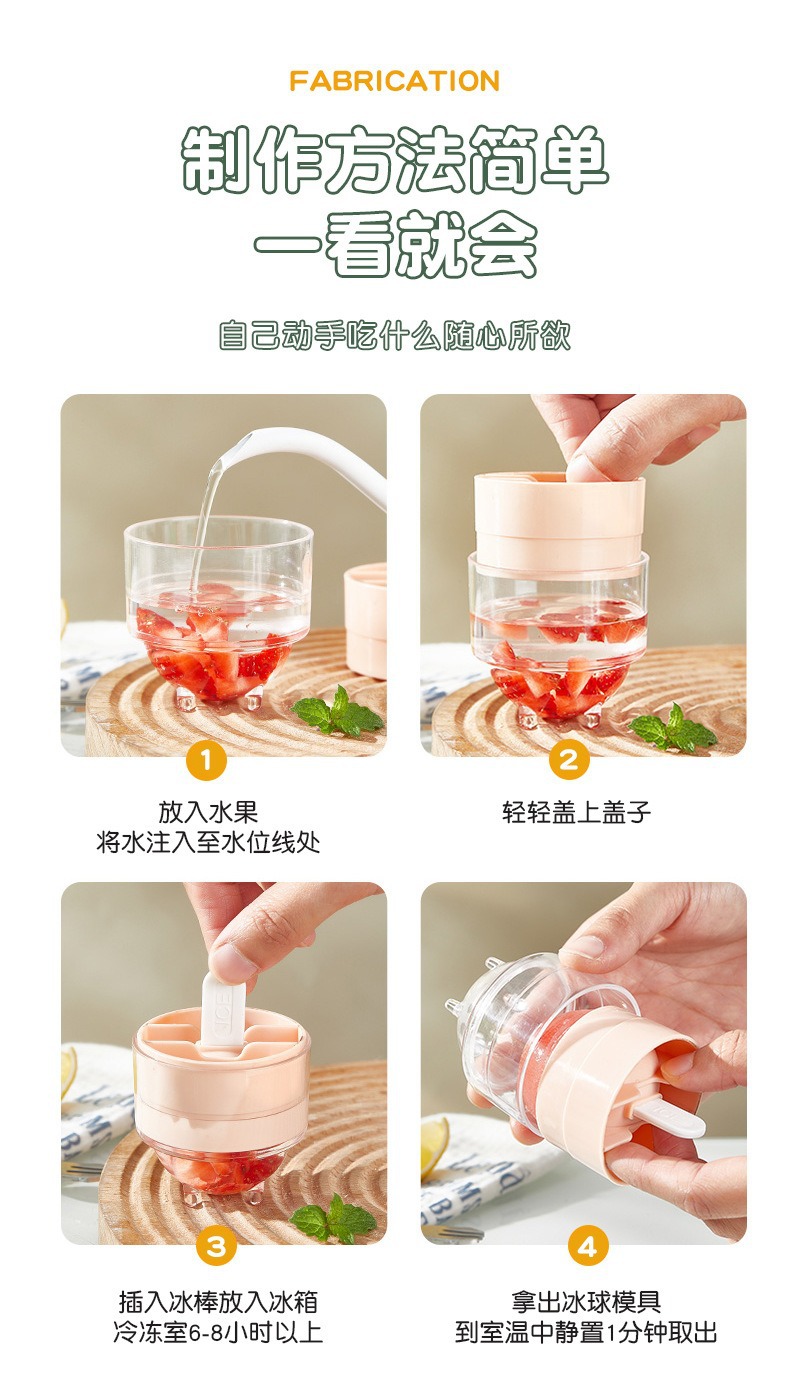 FABRICATION

制作方法简单
一看就会

自己动手吃什么随心所欲

1

放入水果
将水注入至水位线处

2

轻轻盖上盖子

ICE

3

插入冰棒放入冰箱
冷冻室6-8小时以上

4

拿出冰球模具
到室温中静置1分钟取出