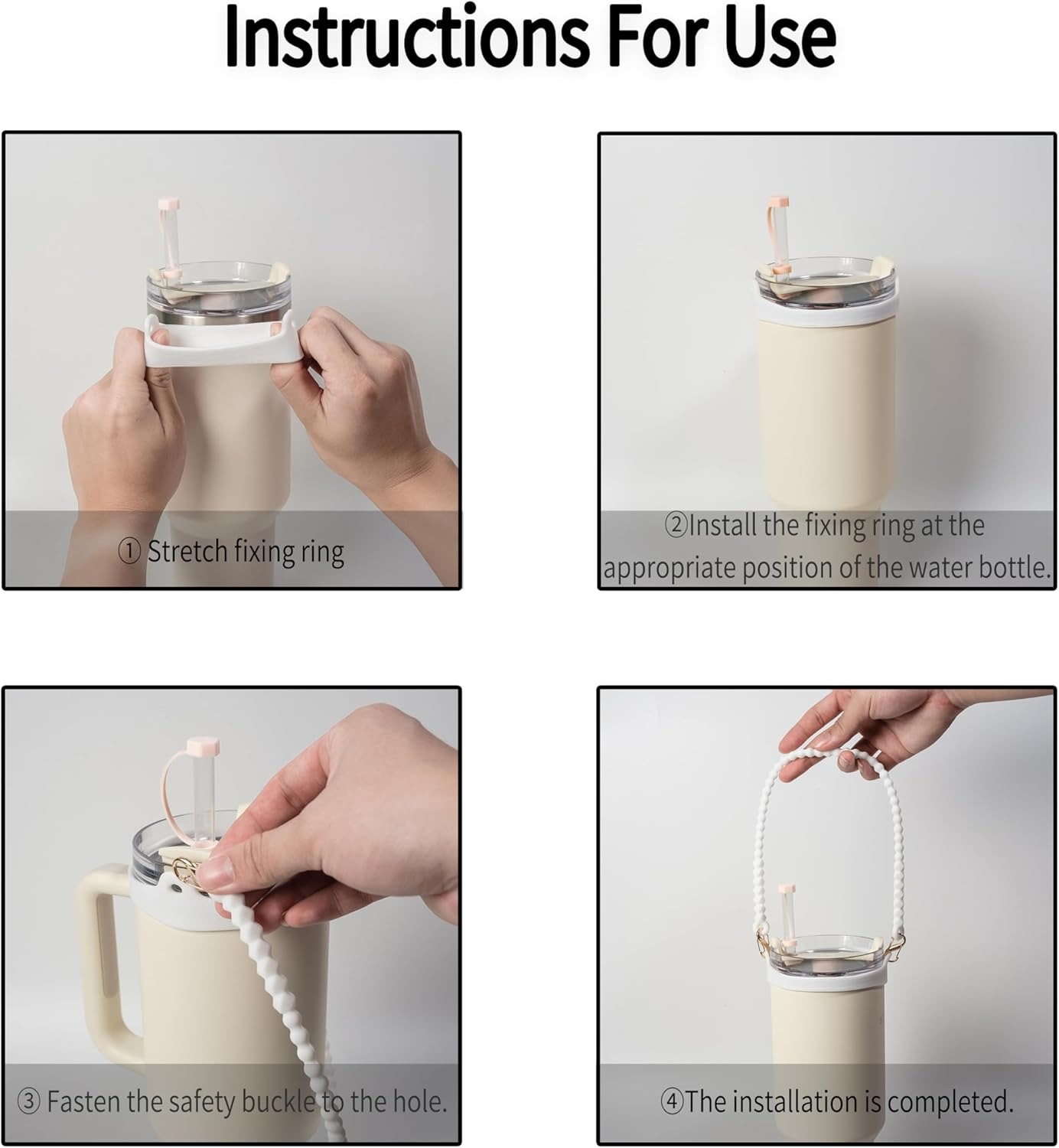 Instructions For Use

① Stretch fixing ring

②Install the fixing ring at the appropriate position of the water bottle.

③ Fasten the safety buckle to the hole.

④The installation is completed.