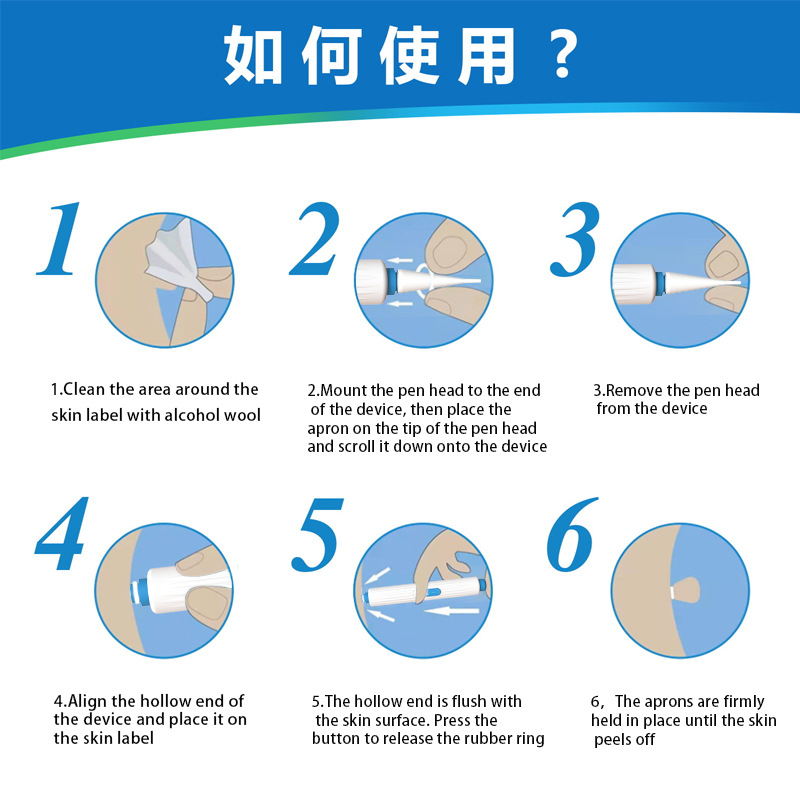 如何使用？

1

1.Clean the area around the skin label with alcohol wool

2

2.Mount the pen head to the end of the device, then place the apron on the tip of the pen head and scroll it down onto the device

3

3.Remove the pen head from the device

4

4.Align the hollow end of the device and place it on the skin label

5

5.The hollow end is flush with the skin surface. Press the button to release the rubber ring

6

6，The aprons are firmly held in place until the skin peels off