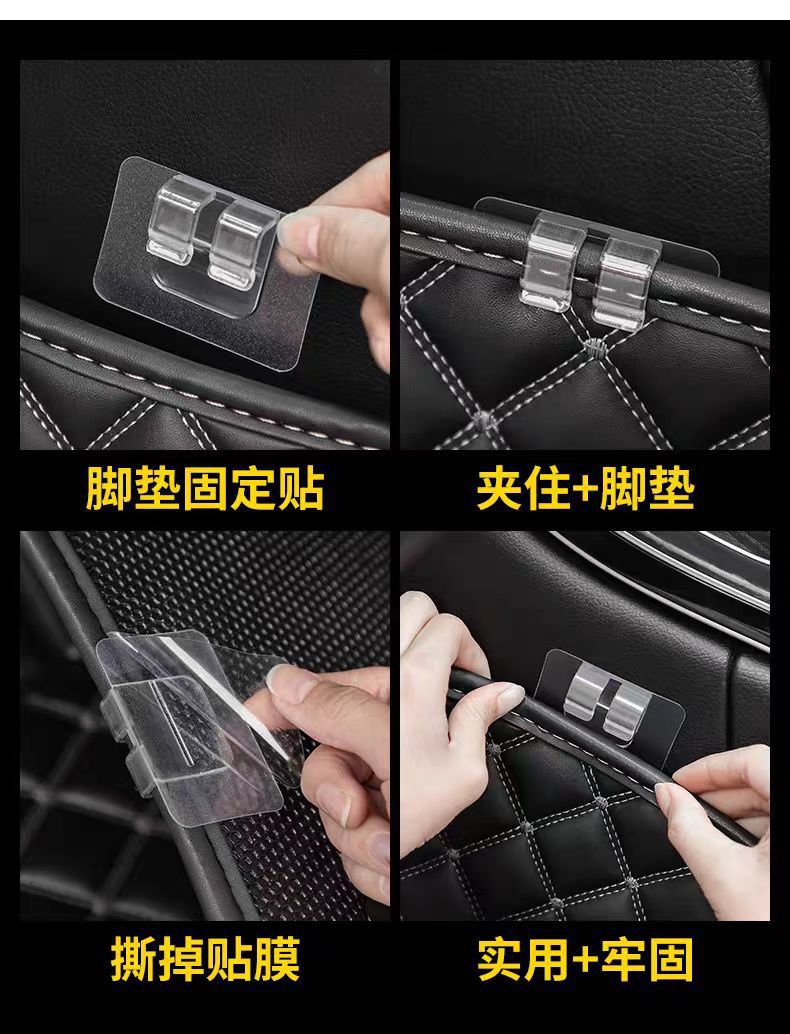 脚垫固定贴

夹住+脚垫

撕掉贴膜

实用+牢固