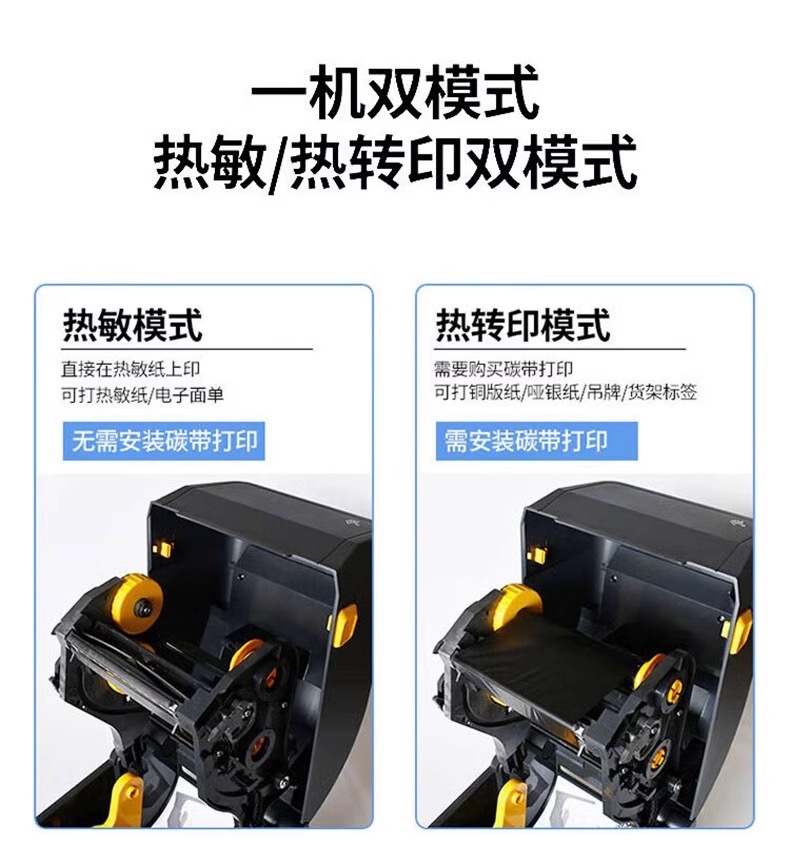 一机双模式
热敏/热转印双模式

热敏模式
直接在热敏纸上印
可打热敏纸/电子面单
无需安装碳带打印

热转印模式
需要购买碳带打印
可打铜版纸/哑银纸/吊牌/货架标签
需安装碳带打印