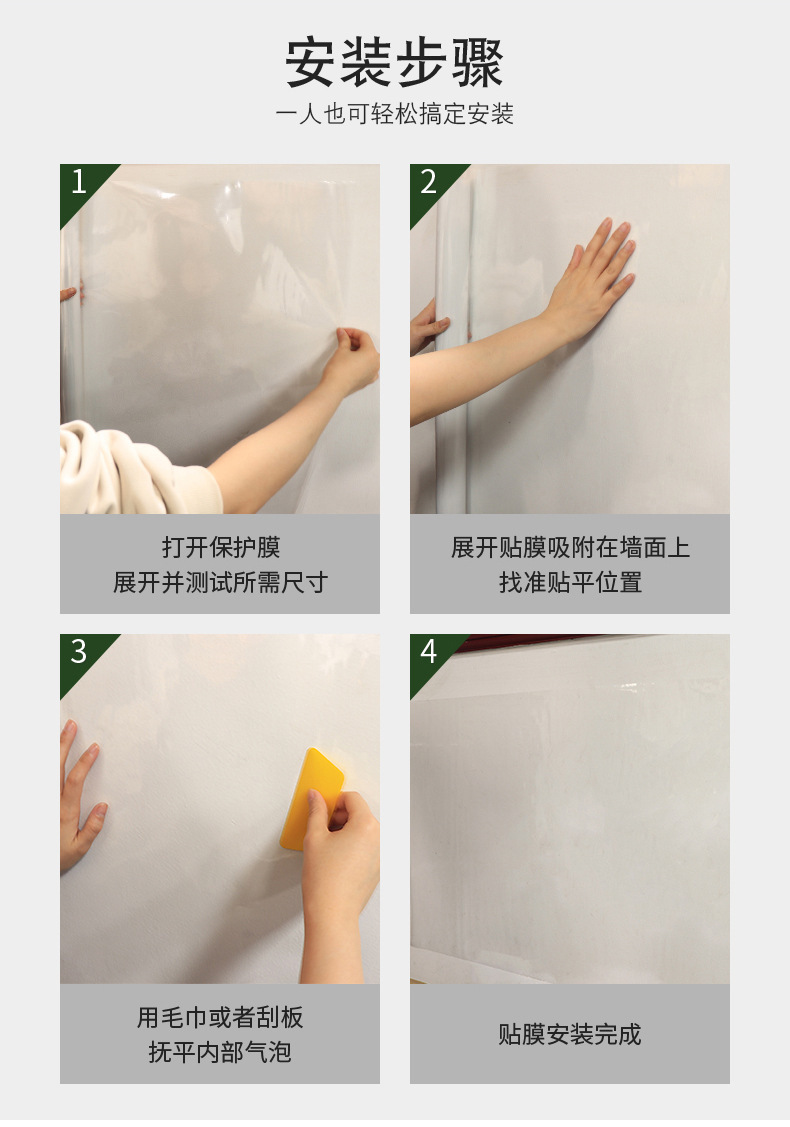 安装步骤

一人也可轻松搞定安装

1

打开保护膜
展开并测试所需尺寸

2

展开贴膜吸附在墙面上
找准贴平位置

3

用毛巾或者刮板
抚平内部气泡

4

贴膜安装完成