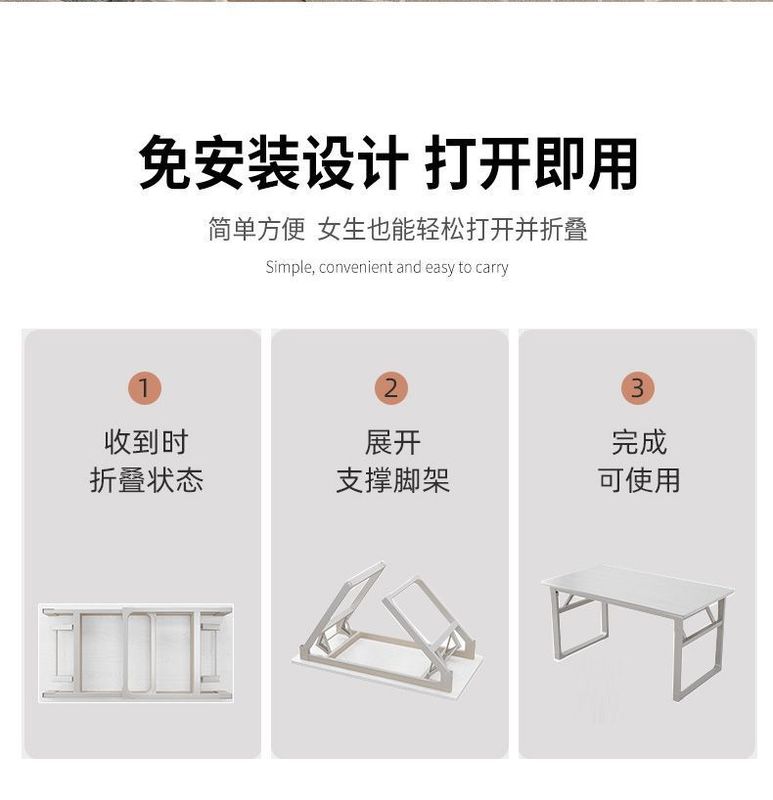 免安装设计 打开即用

简单方便 女生也能轻松打开并折叠

Simple, convenient and easy to carry

1
收到时
折叠状态

2
展开
支撑脚架

3
完成
可使用