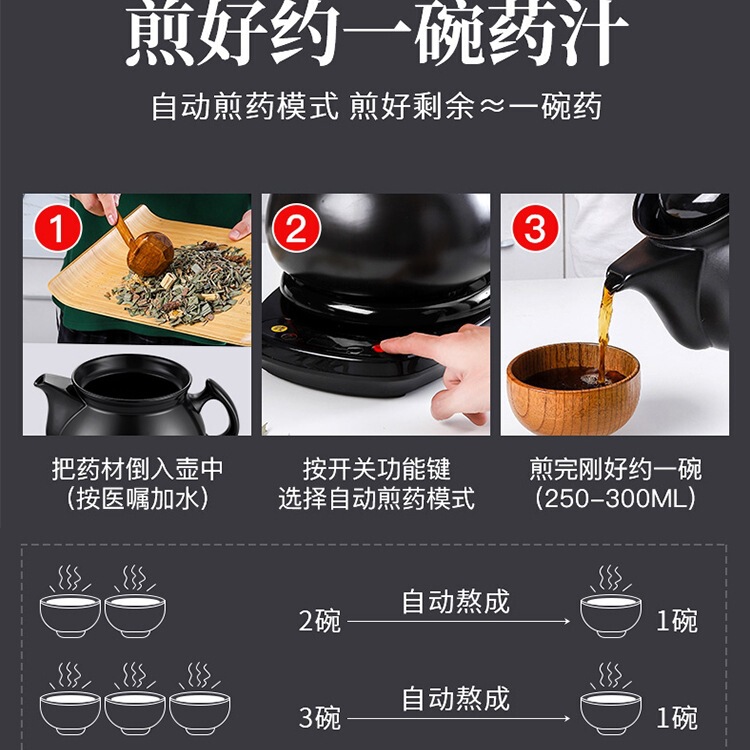 煎好约一碗药汁

自动煎药模式 煎好剩余≈一碗药

1

2

3

把药材倒入壶中
(按医嘱加水)

按开关功能键
选择自动煎药模式

煎完刚好约一碗
(250-300ML)

2碗 自动熬成 1碗

3碗 自动熬成 1碗