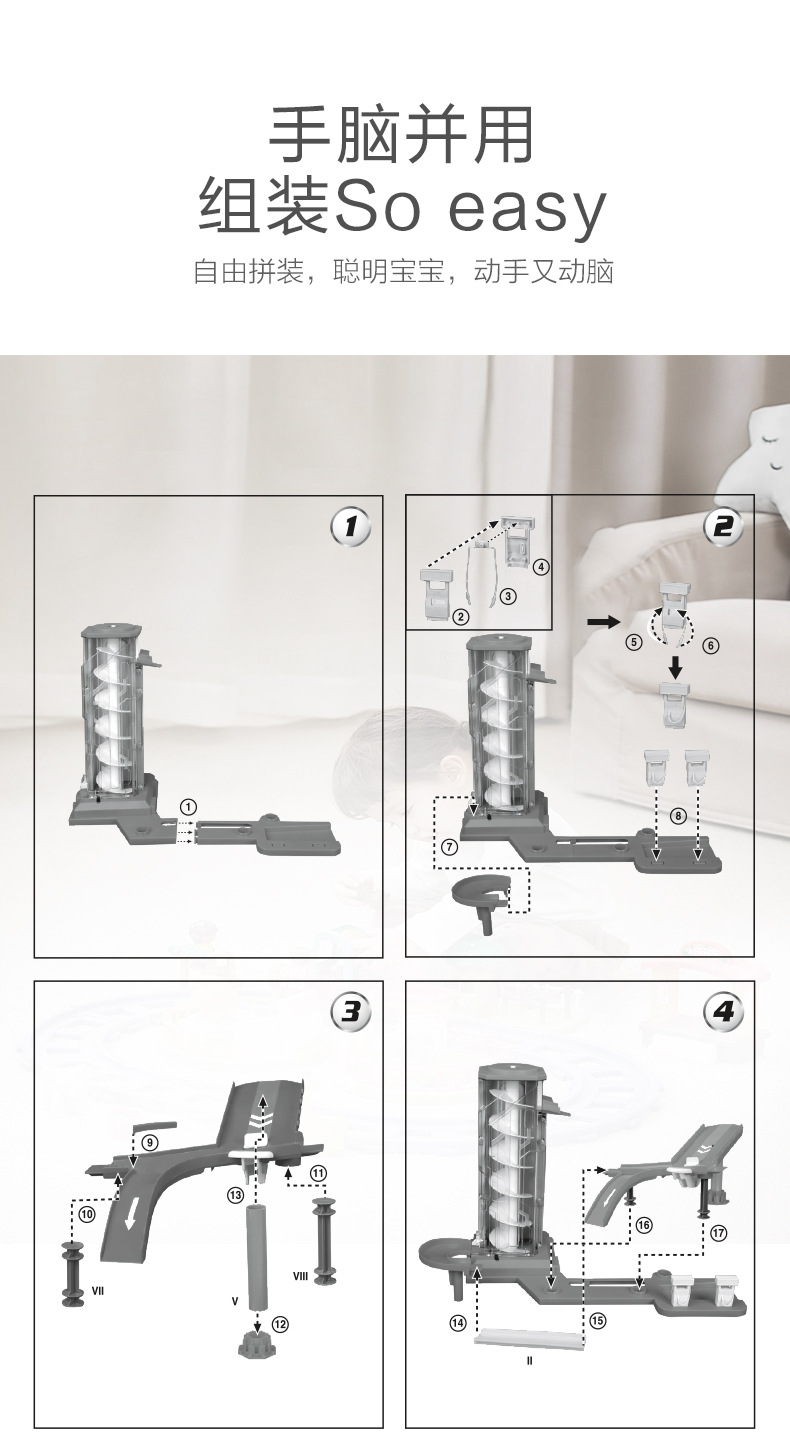 手脑并用
组装So easy
自由拼装，聪明宝宝，动手又动脑

1
①

2
②
③
④
⑤
⑥
⑦
⑧

3
⑨
⑩
⑪
⑫
⑬
VII
V
VIII

4
⑭
⑮
⑯
⑰
II