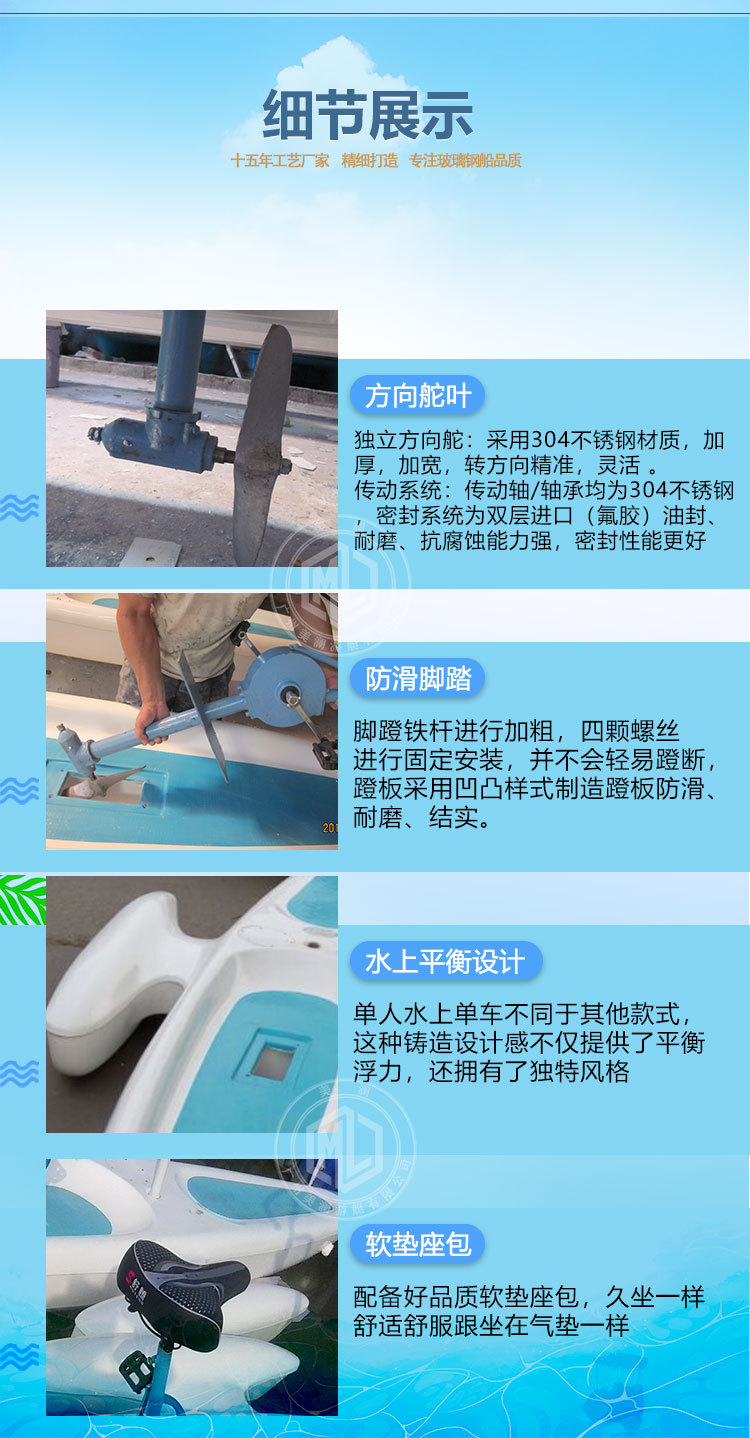 细节展示

十五年工艺厂家　精细打造　专注玻璃钢船品质

方向舵叶

独立方向舵：采用304不锈钢材质，加厚，加宽，转方向精准，灵活 。
传动系统：传动轴/轴承均为304不锈钢，密封系统为双层进口（氟胶）油封、耐磨、抗腐蚀能力强，密封性能更好

防滑脚踏

脚蹬铁杆进行加粗，四颗螺丝进行固定安装，并不会轻易蹬断，蹬板采用凹凸样式制造蹬板防滑、耐磨、结实。

水上平衡设计

单人水上单车不同于其他款式，这种铸造设计感不仅提供了平衡浮力，还拥有了独特风格

软垫座包

配备好品质软垫座包，久坐一样舒适舒服跟坐在气垫一样