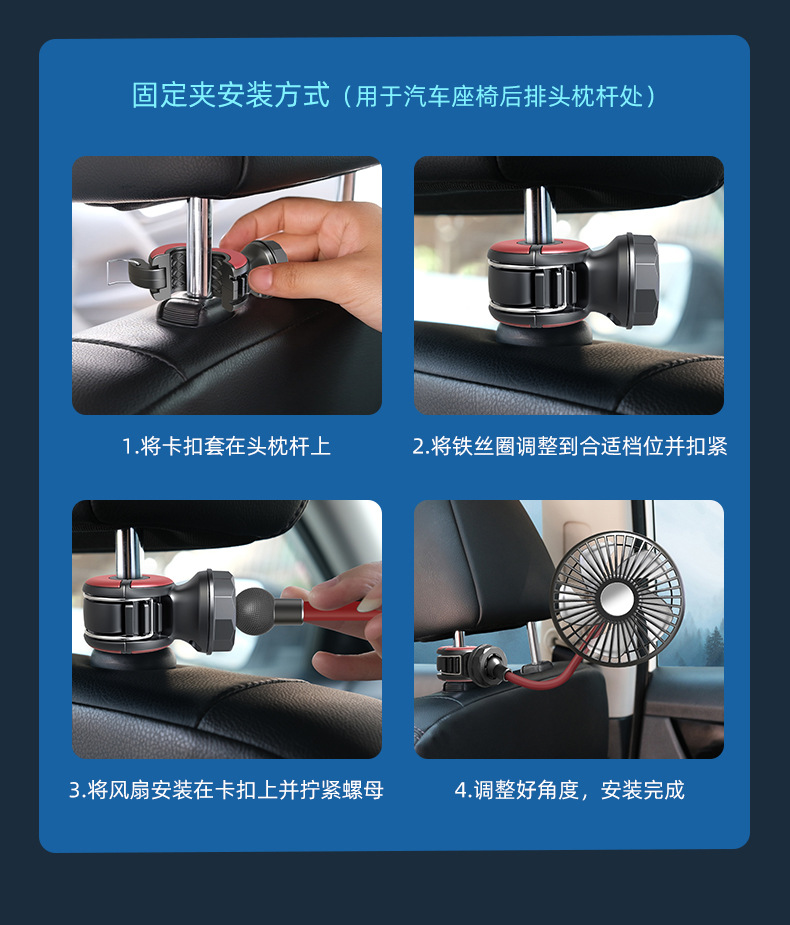 固定夹安装方式（用于汽车座椅后排头枕杆处）

1.将卡扣套在头枕杆上

2.将铁丝圈调整到合适档位并扣紧

3.将风扇安装在卡扣上并拧紧螺母

4.调整好角度，安装完成