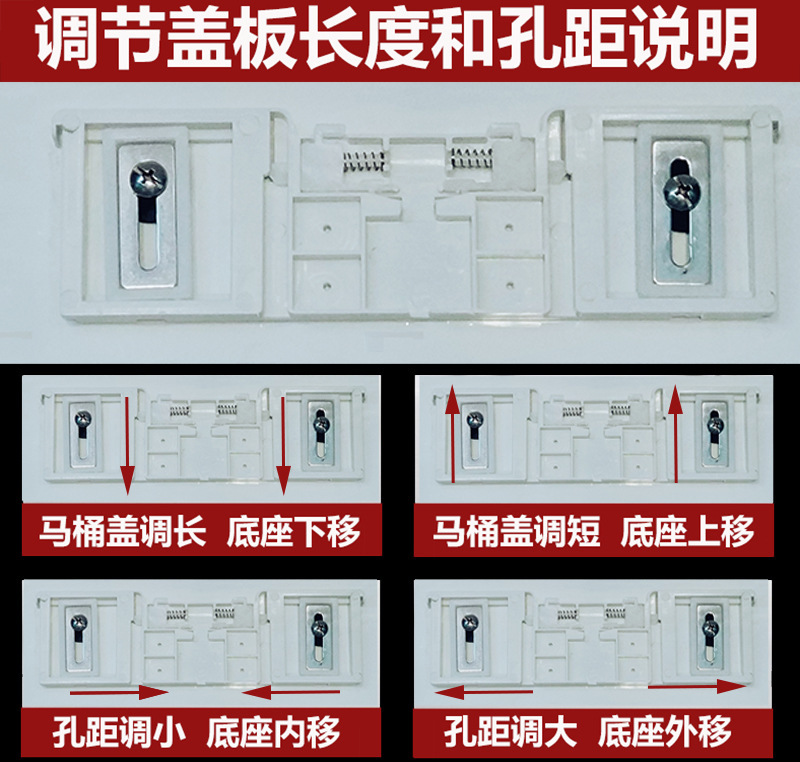 调节盖板长度和孔距说明

马桶盖调长 底座下移

马桶盖调短 底座上移

孔距调小 底座内移

孔距调大 底座外移