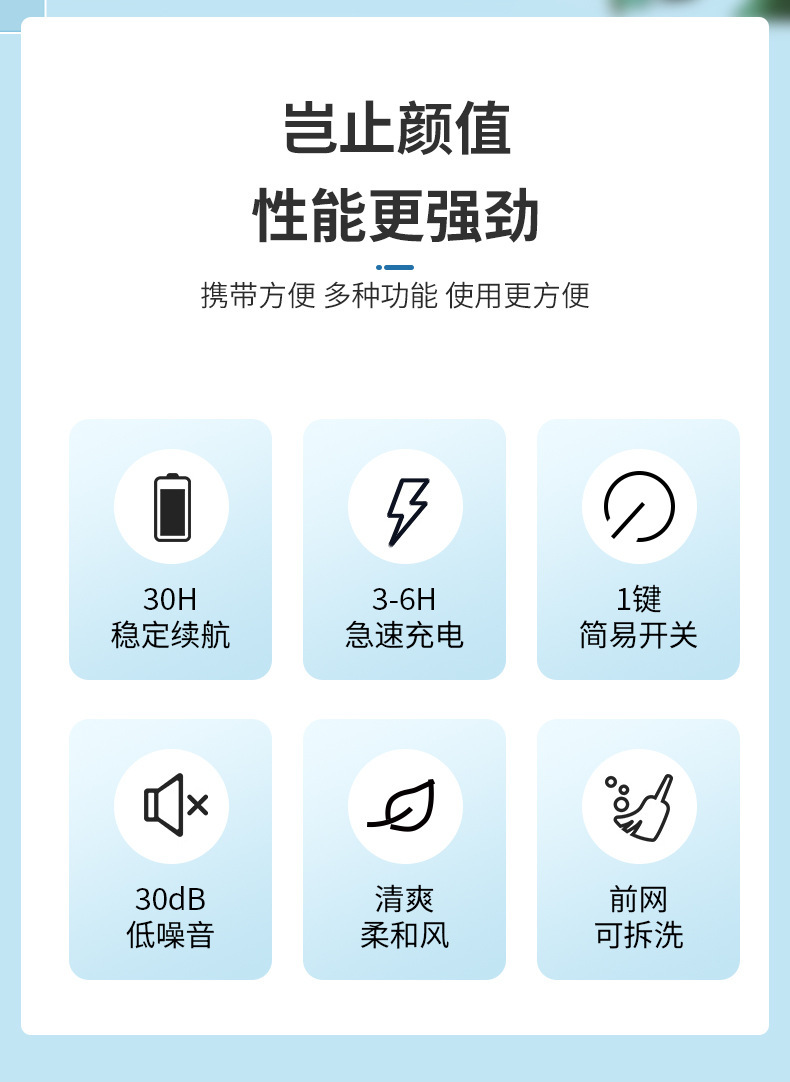 岂止颜值
性能更强劲

携带方便 多种功能 使用更方便

30H
稳定续航

3-6H
急速充电

1键
简易开关

30dB
低噪音

清爽
柔和风

前网
可拆洗