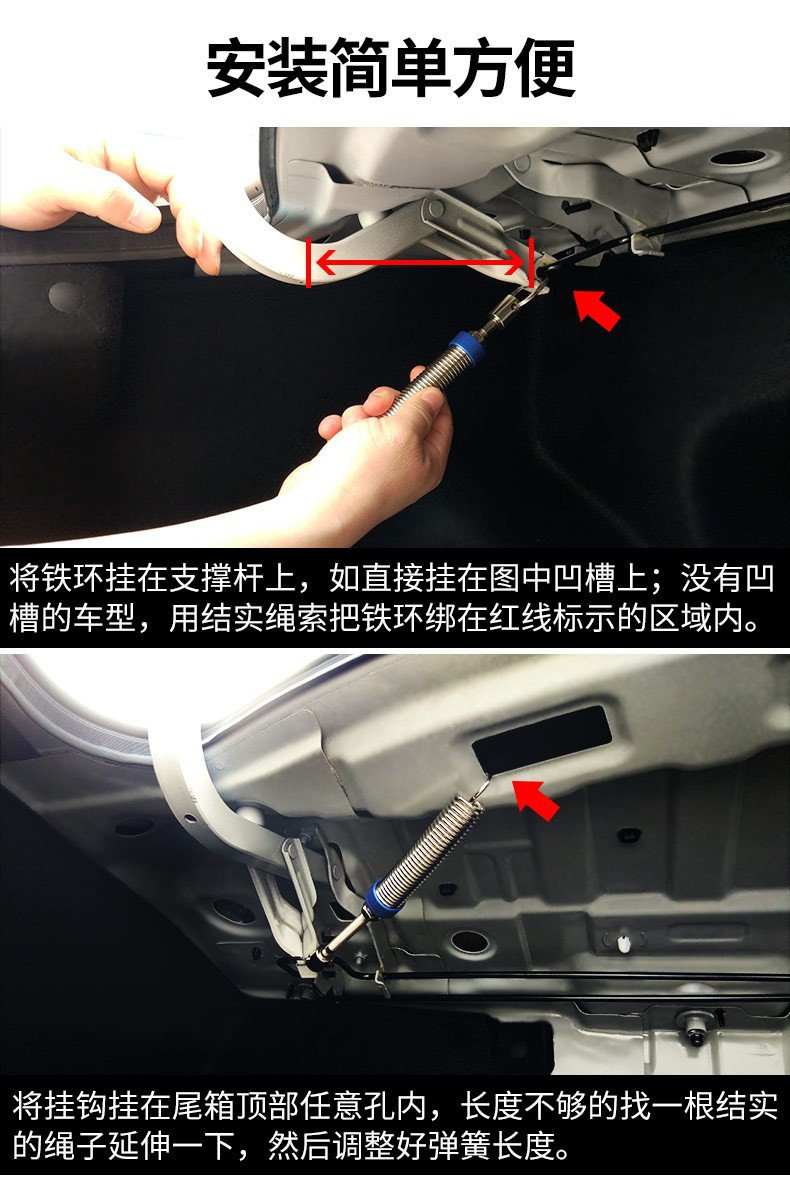 安装简单方便

将铁环挂在支撑杆上，如直接挂在图中凹槽上；没有凹槽的车型，用结实绳索把铁环绑在红线标示的区域内。

将挂钩挂在尾箱顶部任意孔内，长度不够的找一根结实的绳子延伸一下，然后调整好弹簧长度。