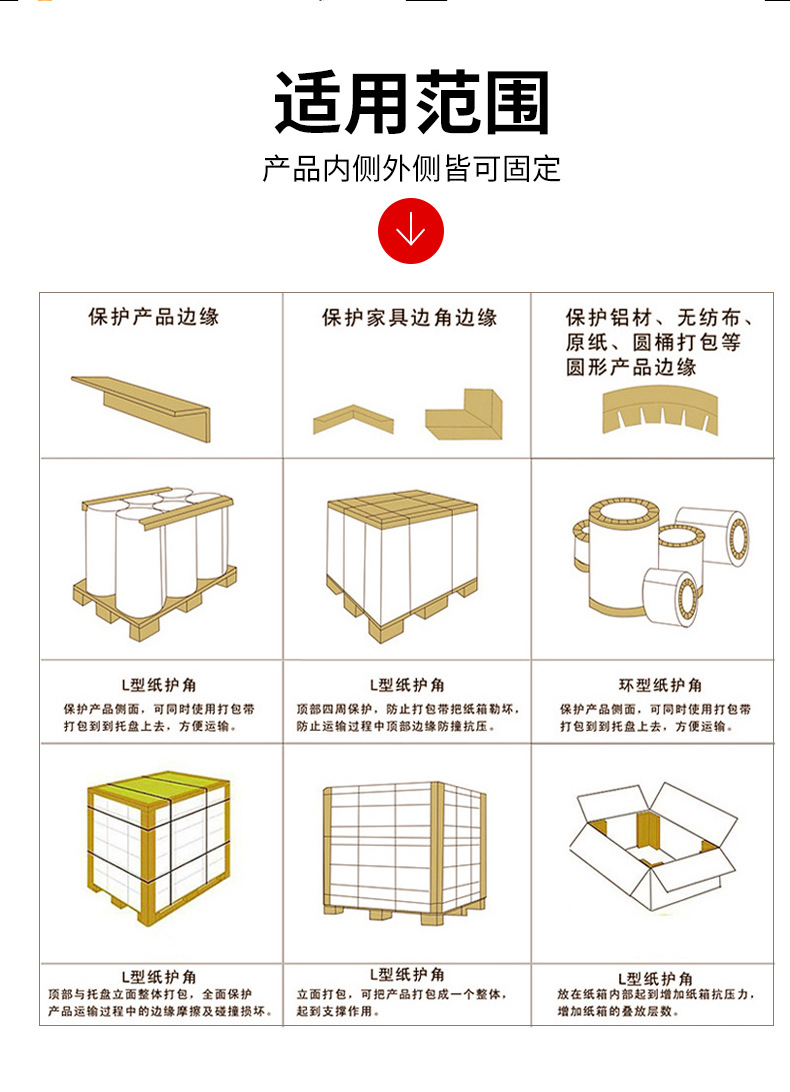 适用范围

产品内侧外侧皆可固定

保护产品边缘

保护家具边角边缘

保护铝材、无纺布、原纸、圆桶打包等圆形产品边缘

L型纸护角
保护产品侧面，可同时使用打包带打包到到托盘上去，方便运输。

L型纸护角
顶部四周保护，防止打包带把纸箱勒坏，防止运输过程中顶部边缘防撞抗压。

环型纸护角
保护产品侧面，可同时使用打包带打包到到托盘上去，方便运输。

L型纸护角
顶部与托盘立面整体打包，全面保护产品运输过程中的边缘摩擦及碰撞损坏。

L型纸护角
立面打包，可把产品打包成一个整体，起到支撑作用。

L型纸护角
放在纸箱内部起到增加纸箱抗压力，增加纸箱的叠放层数。