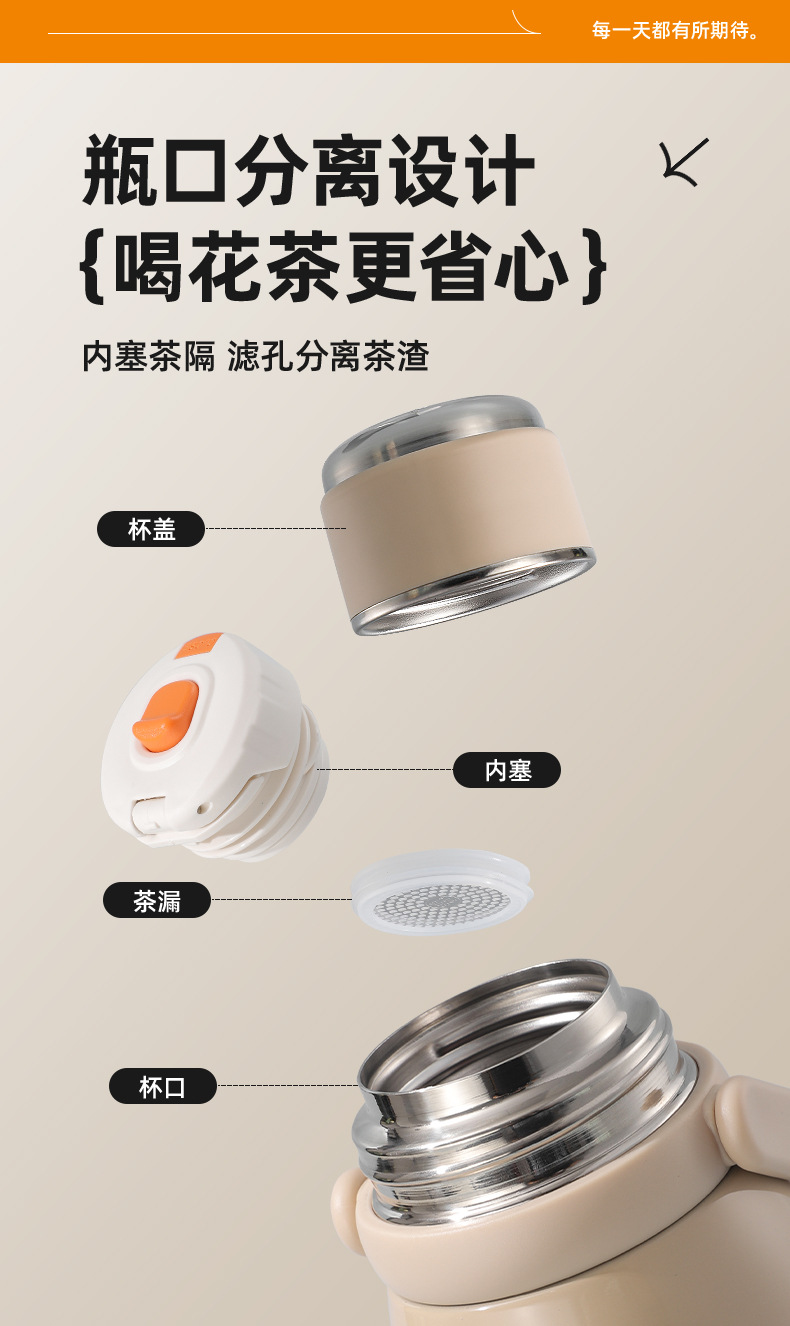 每一天都有所期待。

瓶口分离设计
{喝花茶更省心}

内塞茶隔 滤孔分离茶渣

杯盖

内塞

茶漏

杯口