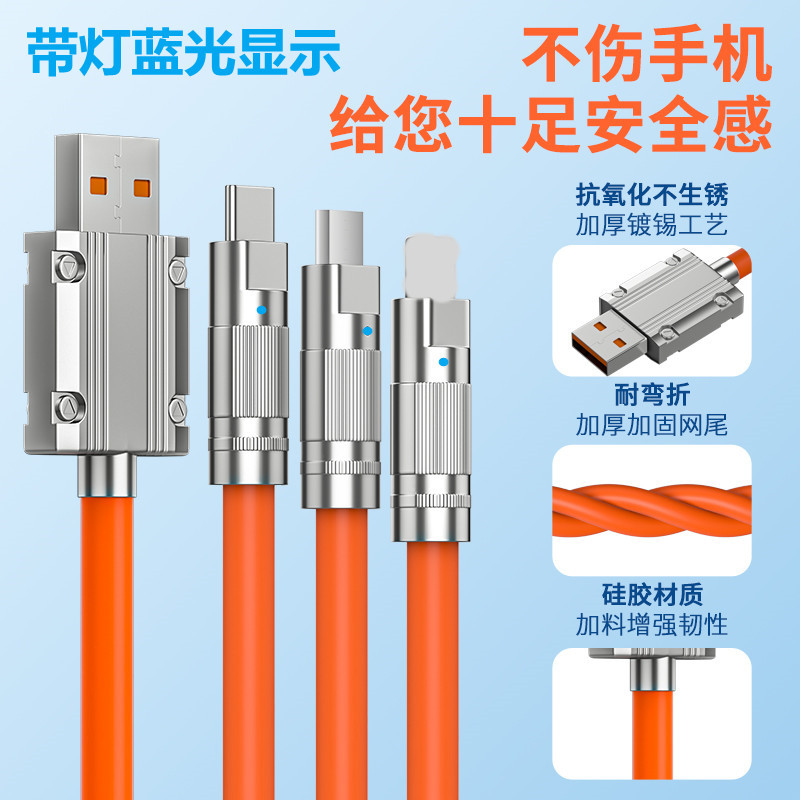 带灯蓝光显示

不伤手机
给您十足安全感

抗氧化不生锈
加厚镀锡工艺

耐弯折
加厚加固网尾

硅胶材质
加料增强韧性