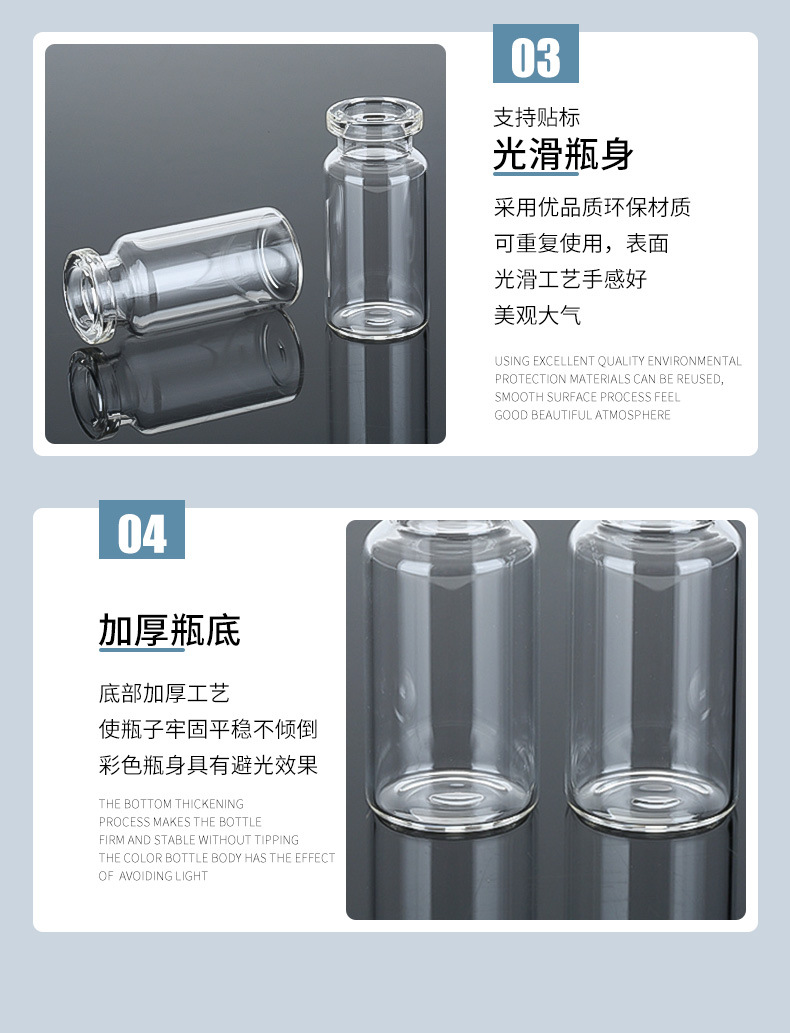 03

支持贴标

光滑瓶身

采用优品质环保材质
可重复使用，表面
光滑工艺手感好
美观大气

USING EXCELLENT QUALITY ENVIRONMENTAL PROTECTION MATERIALS CAN BE REUSED, SMOOTH SURFACE PROCESS FEEL GOOD BEAUTIFUL ATMOSPHERE

04

加厚瓶底

底部加厚工艺
使瓶子牢固平稳不倾倒
彩色瓶身具有避光效果

THE BOTTOM THICKENING PROCESS MAKES THE BOTTLE FIRM AND STABLE WITHOUT TIPPING THE COLOR BOTTLE BODY HAS THE EFFECT OF AVOIDING LIGHT