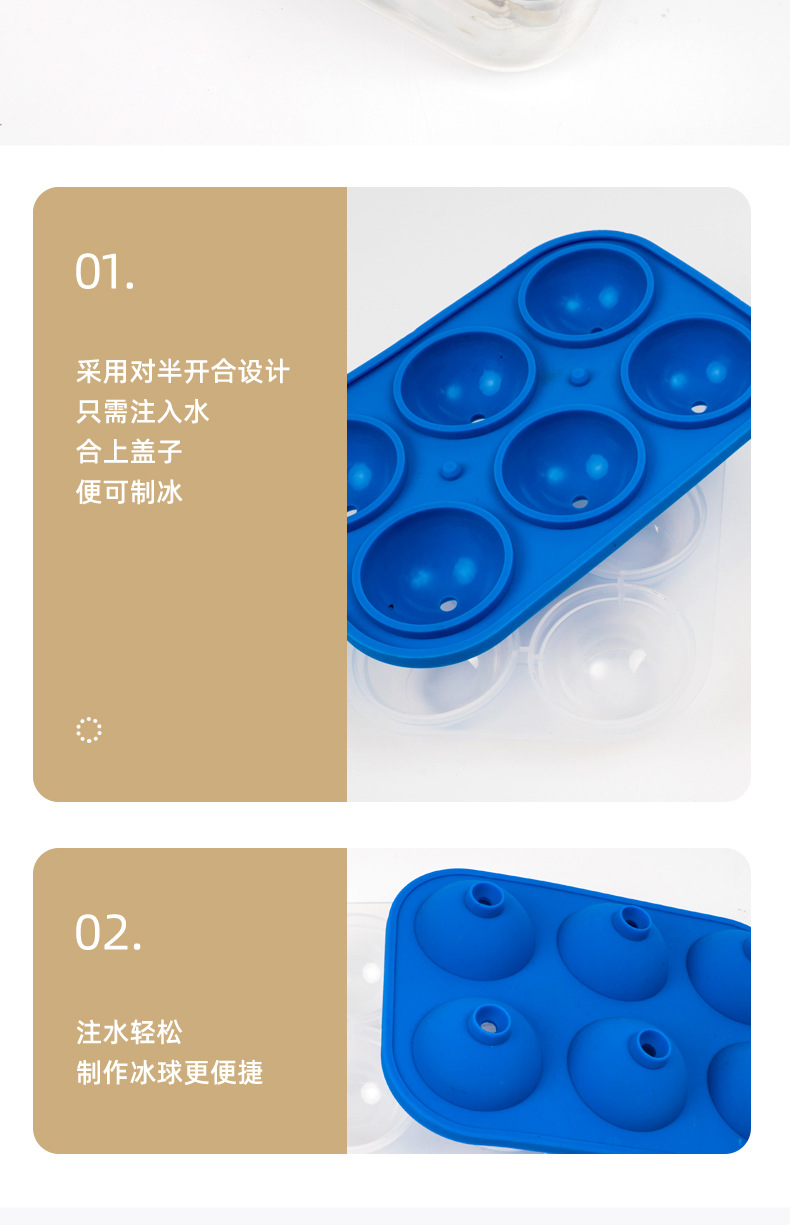 01.

采用对半开合设计
只需注入水
合上盖子
便可制冰

02.

注水轻松
制作冰球更便捷