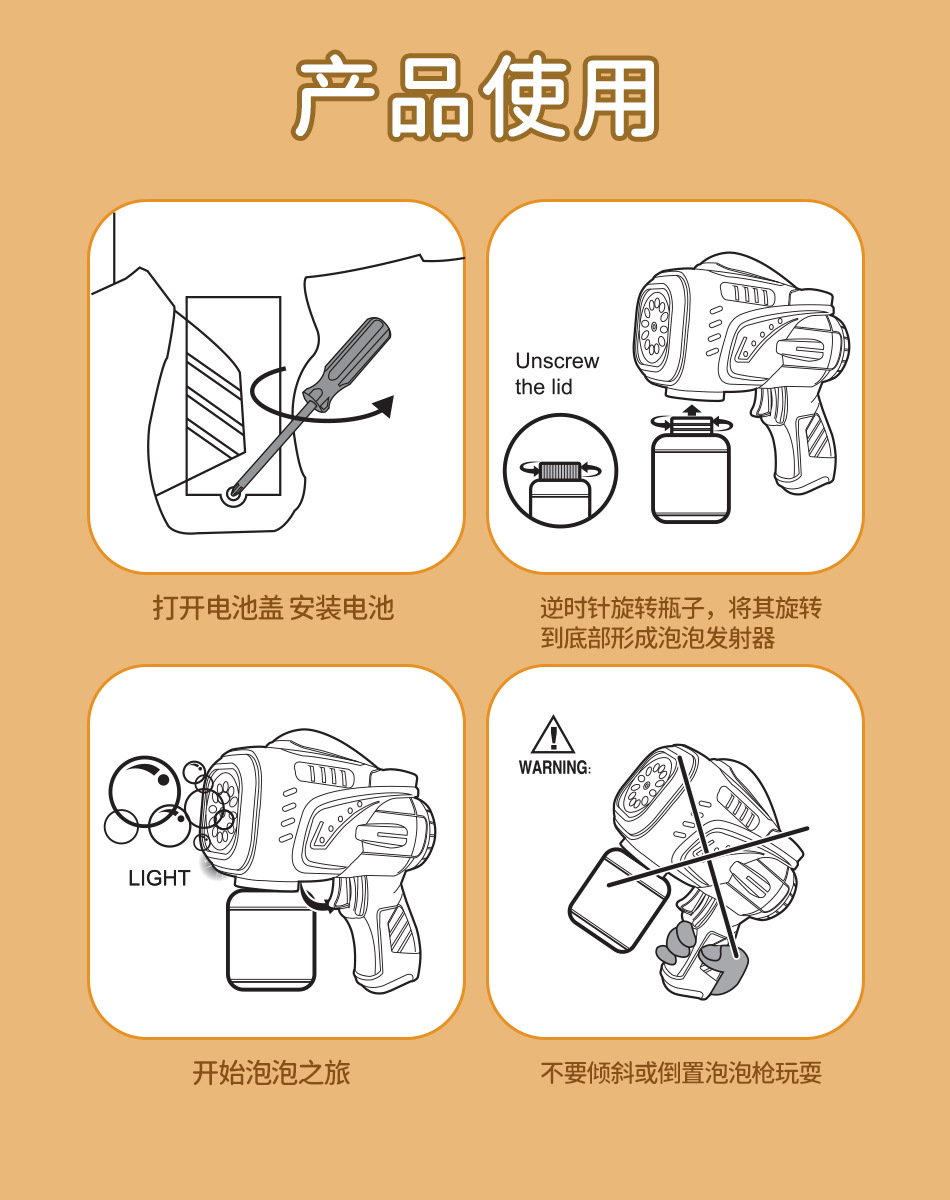 产品使用

打开电池盖 安装电池

Unscrew the lid

逆时针旋转瓶子，将其旋转到底部形成泡泡发射器

LIGHT

开始泡泡之旅

WARNING:

不要倾斜或倒置泡泡枪玩耍