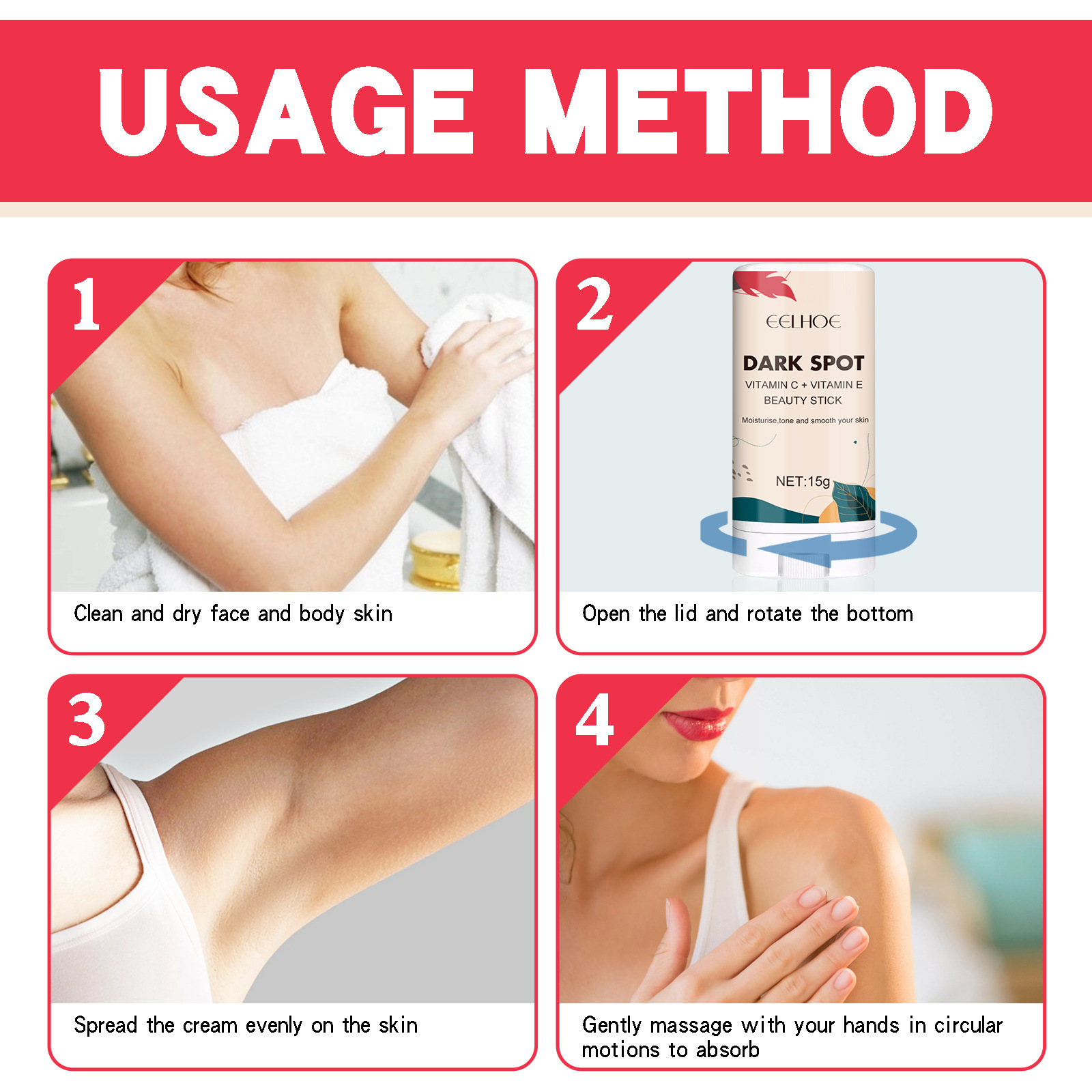 USAGE METHOD

1

Clean and dry face and body skin

2

EELHOE

DARK SPOT

VITAMIN C + VITAMIN E
BEAUTY STICK

Moisturise,tone and smooth your skin

NET:15g

Open the lid and rotate the bottom

3

Spread the cream evenly on the skin

4

Gently massage with your hands in circular motions to absorb