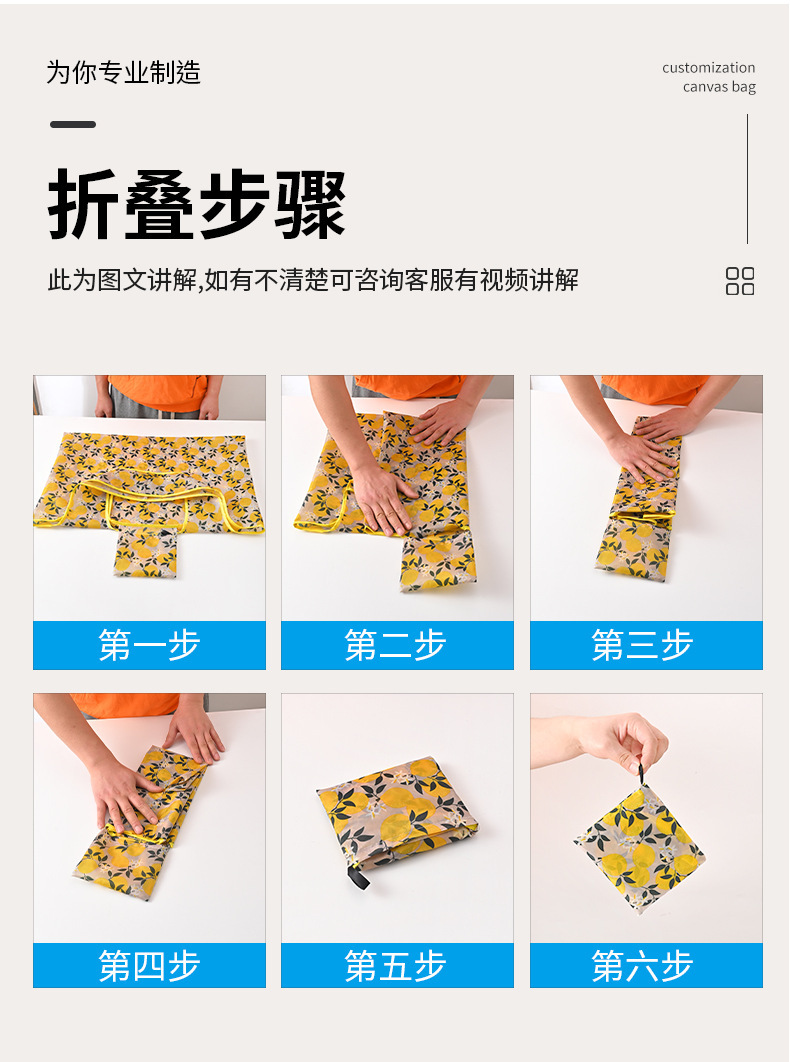 为你专业制造

customization
canvas bag

折叠步骤

此为图文讲解,如有不清楚可咨询客服有视频讲解

第一步

第二步

第三步

第四步

第五步

第六步