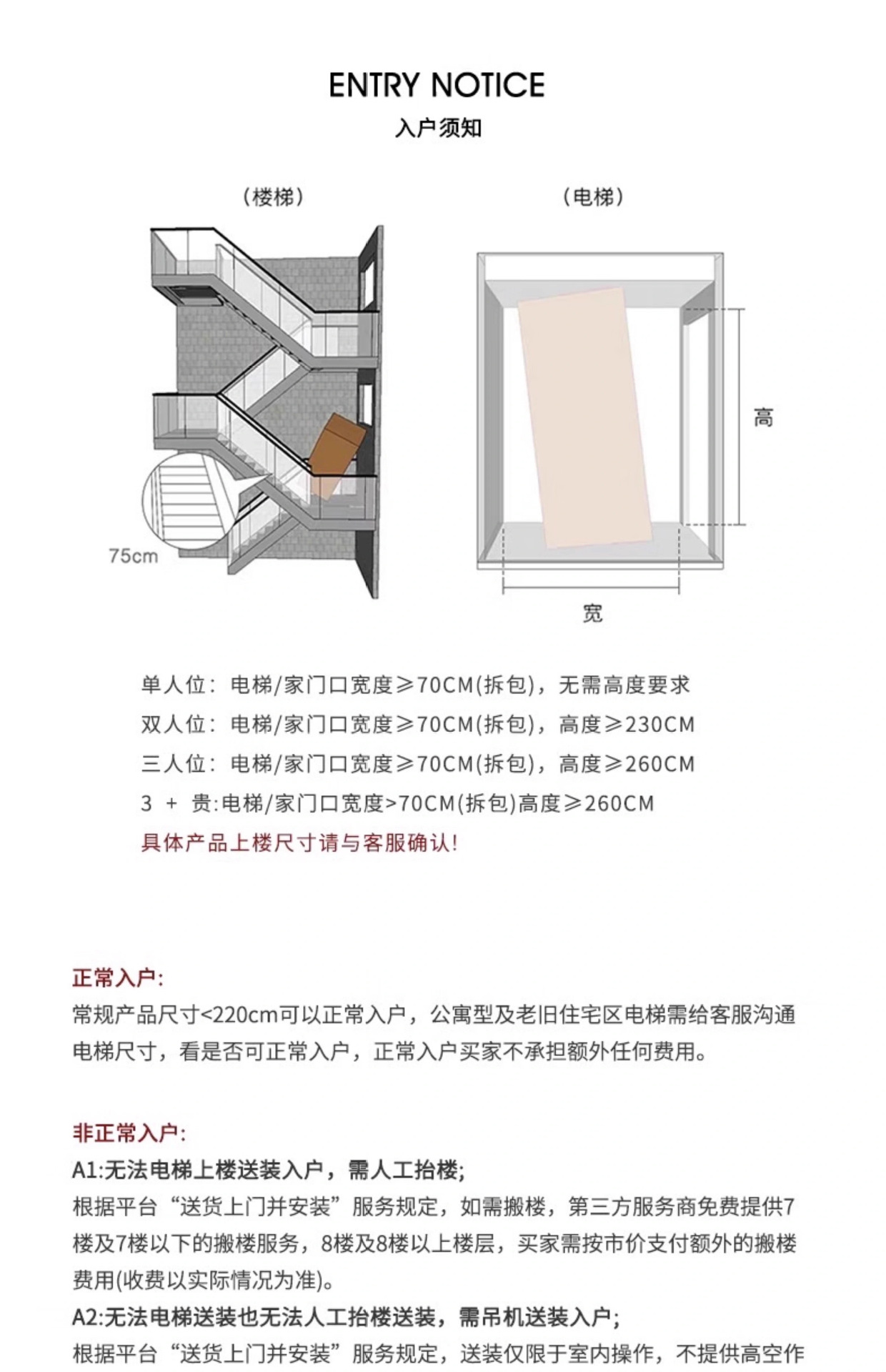 ENTRY NOTICE
入户须知

（楼梯）

75cm

（电梯）

高

宽

单人位：电梯/家门口宽度≥70CM(拆包)，无需高度要求
双人位：电梯/家门口宽度≥70CM(拆包)，高度≥230CM
三人位：电梯/家门口宽度≥70CM(拆包)，高度≥260CM
3 + 贵:电梯/家门口宽度>70CM(拆包)高度≥260CM
具体产品上楼尺寸请与客服确认!

正常入户:
常规产品尺寸<220cm可以正常入户，公寓型及老旧住宅区电梯需给客服沟通电梯尺寸，看是否可正常入户，正常入户买家不承担额外任何费用。

非正常入户:
A1:无法电梯上楼送装入户，需人工抬楼;
根据平台“送货上门并安装”服务规定，如需搬楼，第三方服务商免费提供7楼及7楼以下的搬楼服务，8楼及8楼以上楼层，买家需按市价支付额外的搬楼费用(收费以实际情况为准)。
A2:无法电梯送装也无法人工抬楼送装，需吊机送装入户;
根据平台“送货上门并安装”服务规定，送装仅限于室内操作，不提供高空作