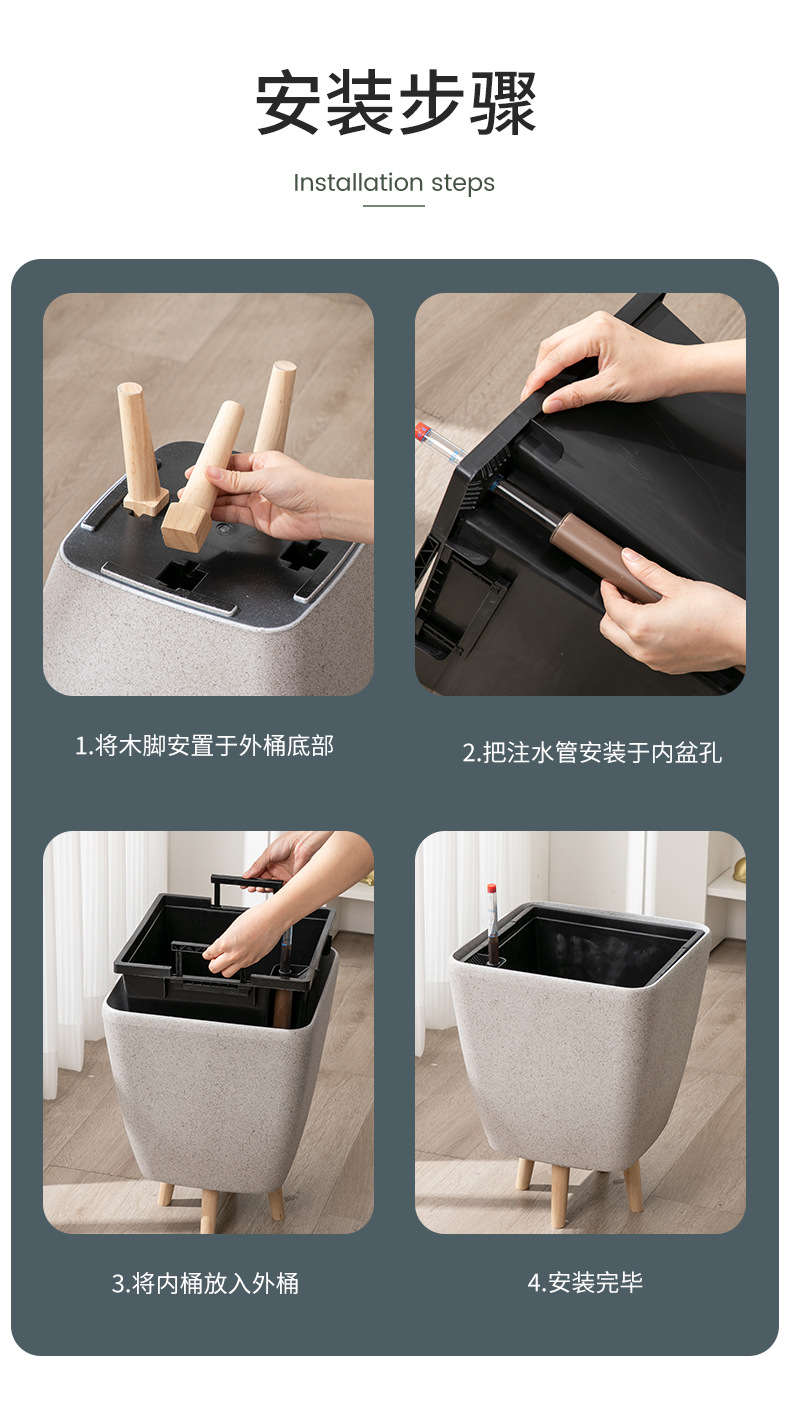 安装步骤

Installation steps

1.将木脚安置于外桶底部

2.把注水管安装于内盆孔

3.将内桶放入外桶

4.安装完毕