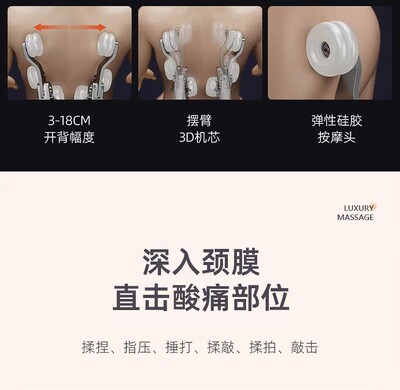 3-18CM
开背幅度

摆臂
3D机芯

弹性硅胶
按摩头

LUXURY
MASSAGE

深入颈膜
直击酸痛部位

揉捏、指压、捶打、揉敲、揉拍、敲击