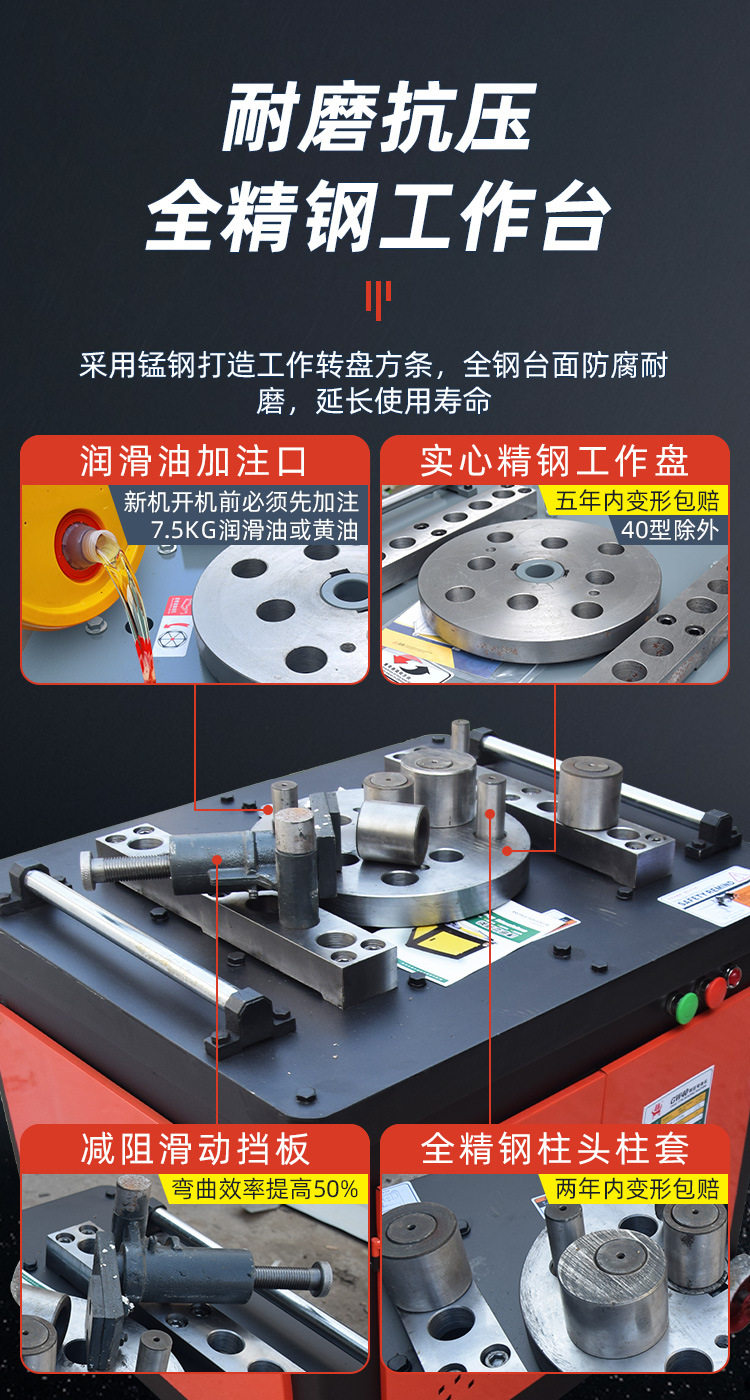 耐磨抗压
全精钢工作台

采用锰钢打造工作转盘方条，全钢台面防腐耐磨，延长使用寿命

润滑油加注口
新机开机前必须先加注7.5KG润滑油或黄油

实心精钢工作盘
五年内变形包赔
40型除外

减阻滑动挡板
弯曲效率提高50%

全精钢柱头柱套
两年内变形包赔