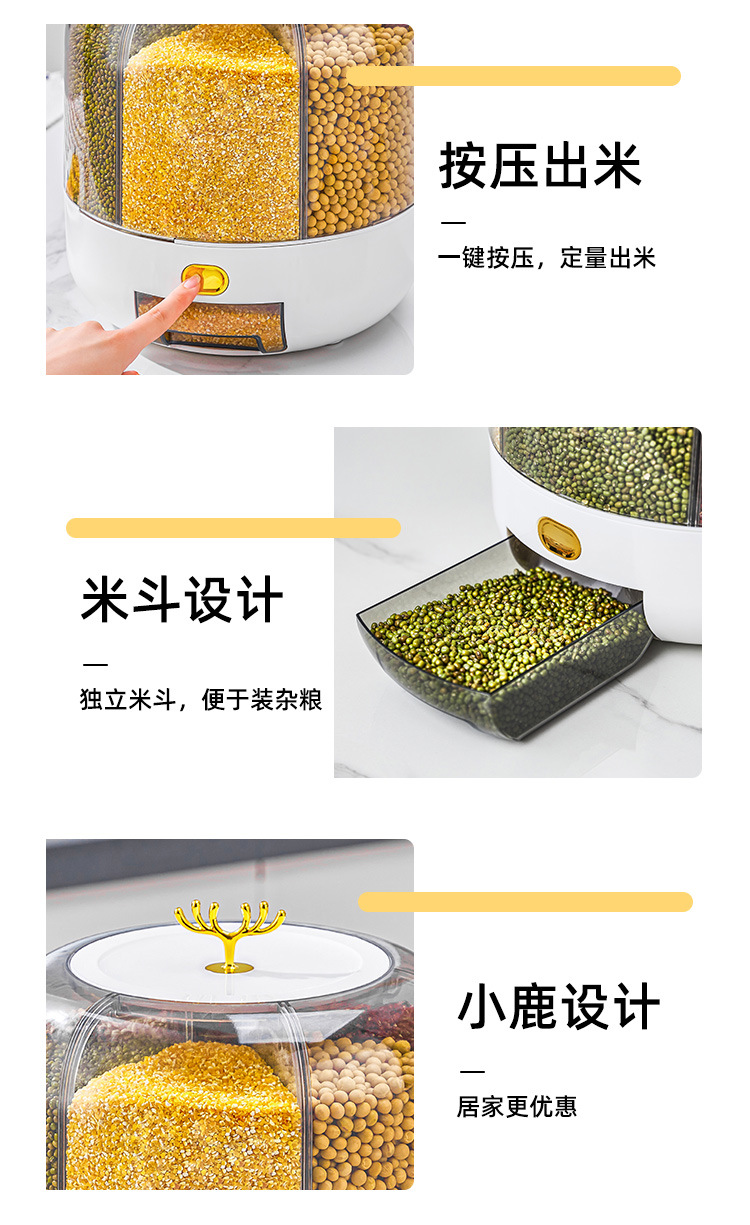 按压出米

—

一键按压，定量出米

米斗设计

—

独立米斗，便于装杂粮

小鹿设计

—

居家更优惠