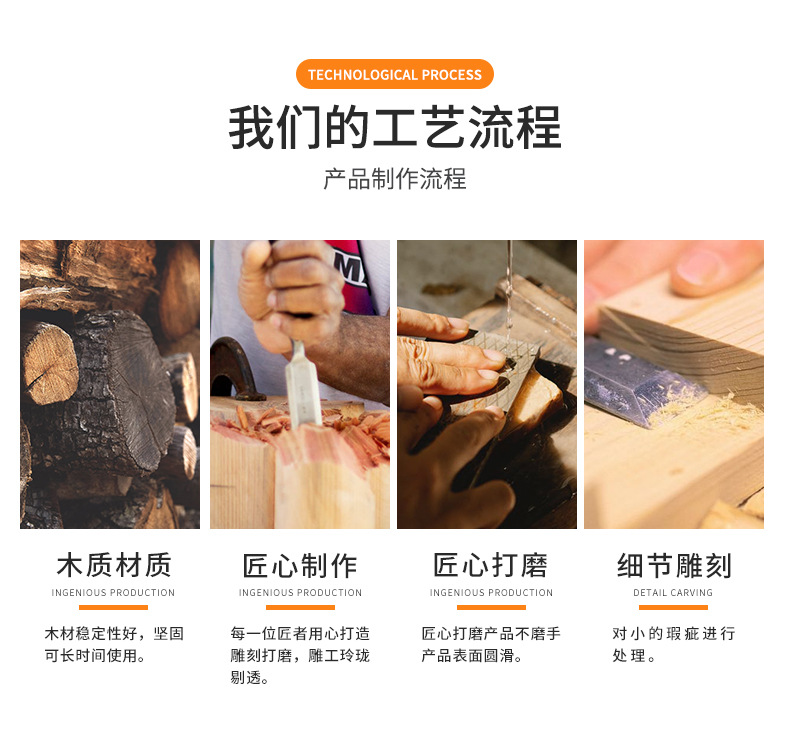 TECHNOLOGICAL PROCESS

我们的工艺流程

产品制作流程

木质材质

INGENIOUS PRODUCTION

木材稳定性好，坚固可长时间使用。

匠心制作

INGENIOUS PRODUCTION

每一位匠者用心打造雕刻打磨，雕工玲珑剔透。

匠心打磨

INGENIOUS PRODUCTION

匠心打磨产品不磨手产品表面圆滑。

细节雕刻

DETAIL CARVING

对小的瑕疵进行处理。