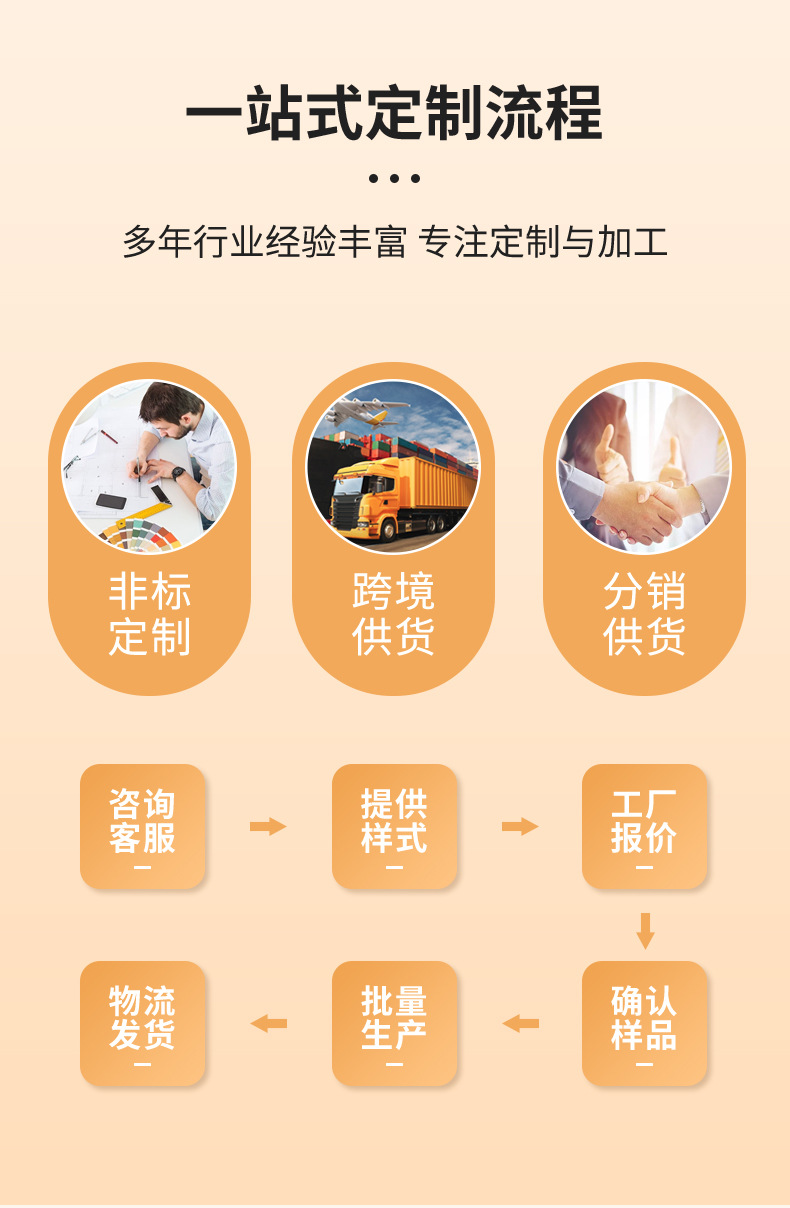 一站式定制流程

多年行业经验丰富 专注定制与加工

非标定制

跨境供货

分销供货

咨询客服

提供样式

工厂报价

确认样品

批量生产

物流发货