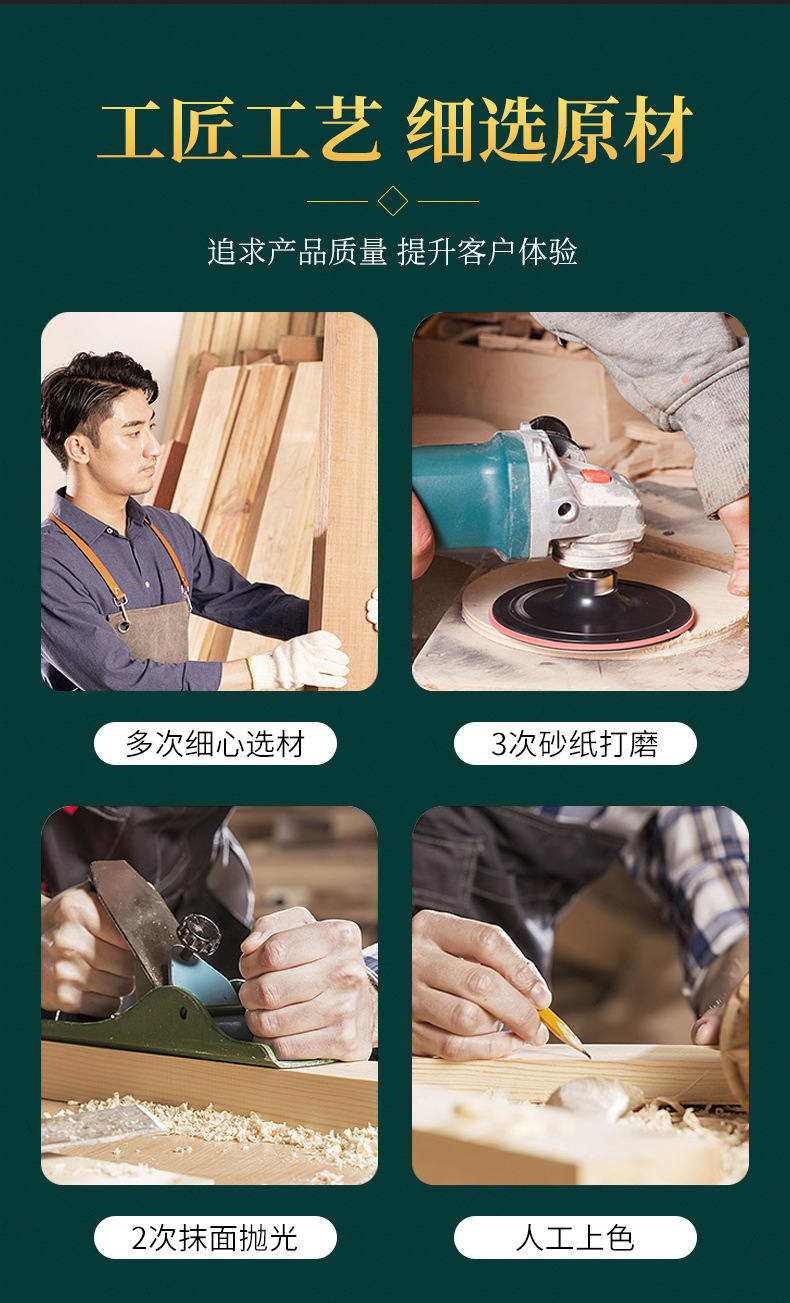 工匠工艺 细选原材

追求产品质量 提升客户体验

多次细心选材

3次砂纸打磨

2次抹面抛光

人工上色